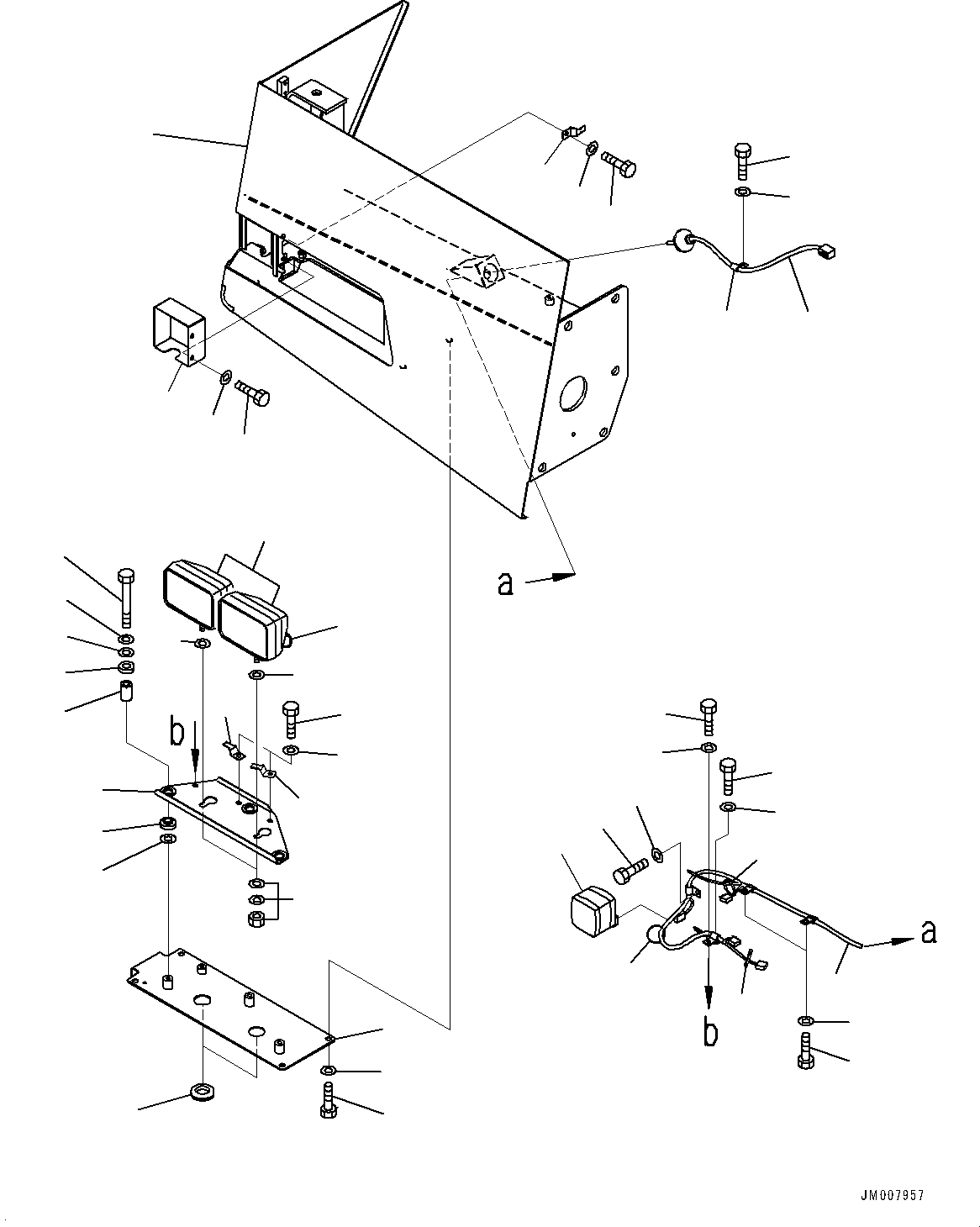 a

b

a

b

JM007957