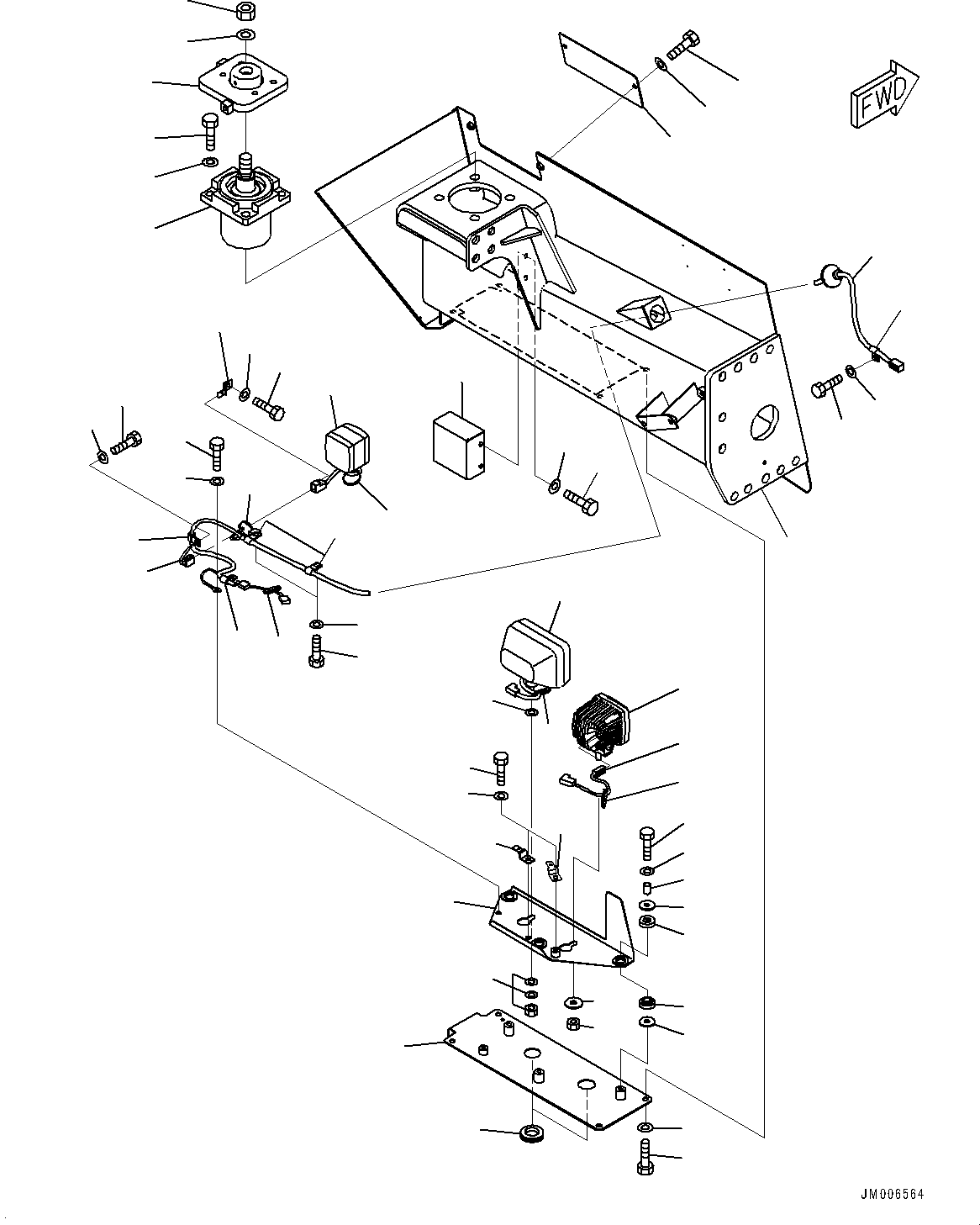 FWD

JM006564