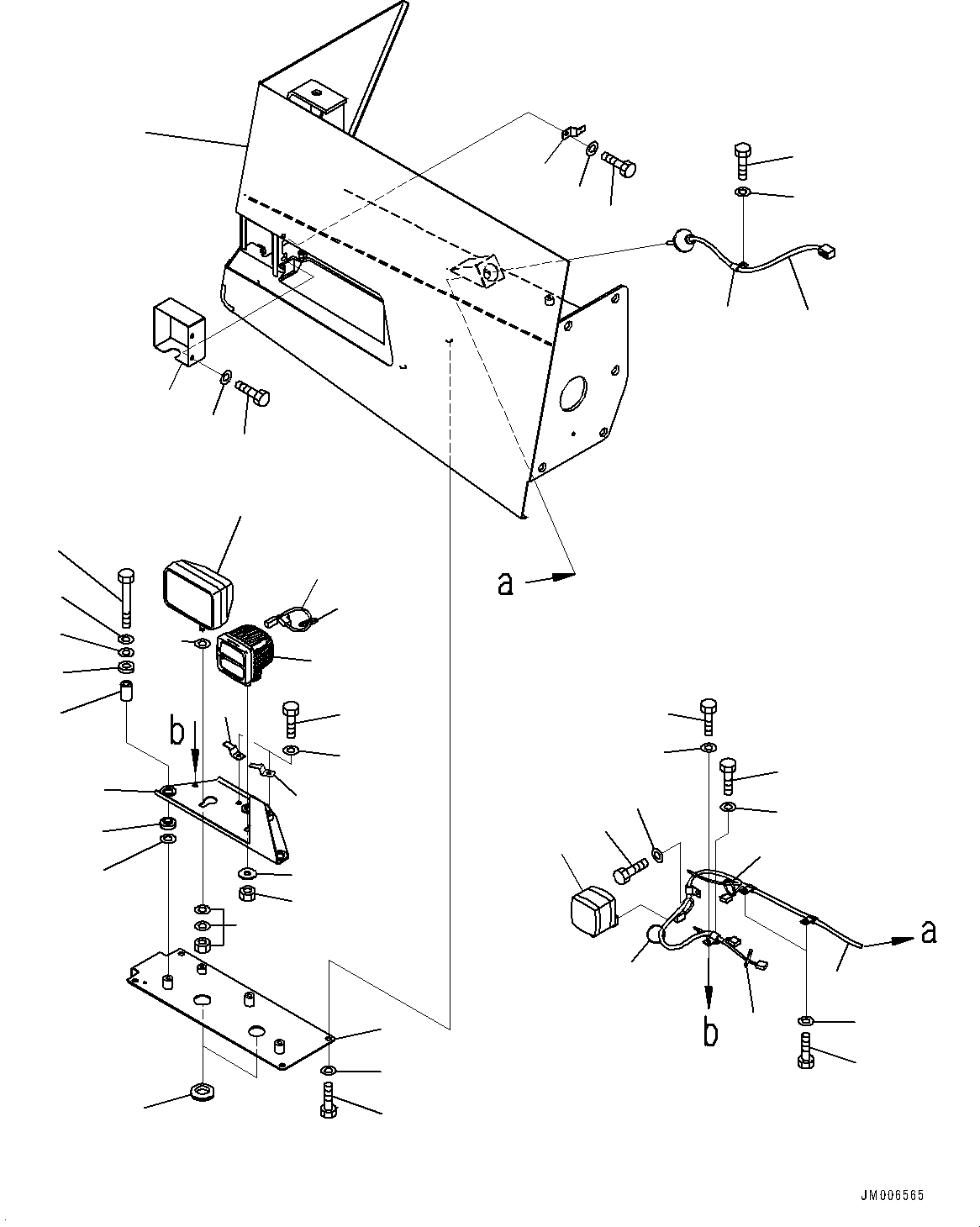 a

b

a

b

JM006565