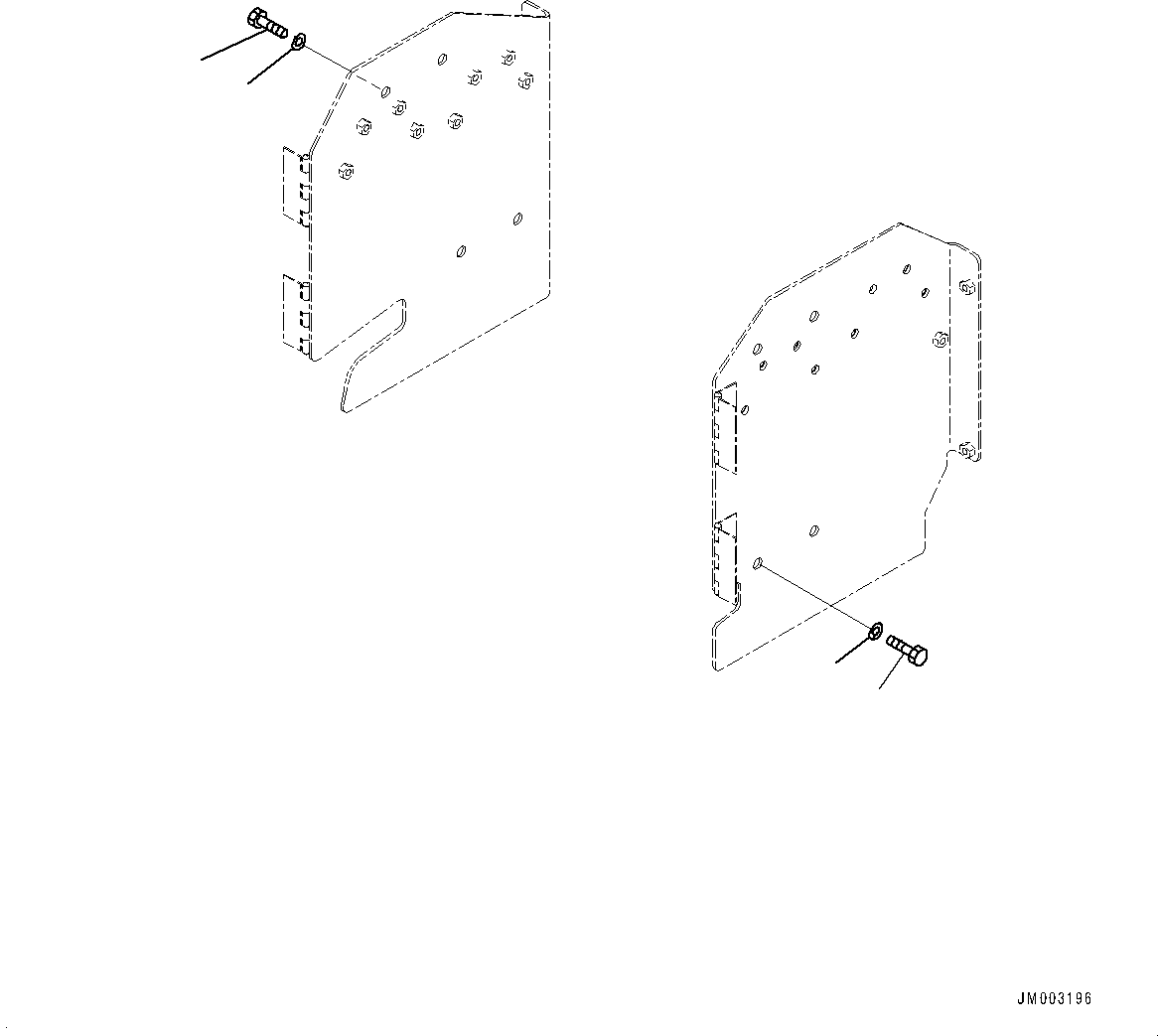 JM003196