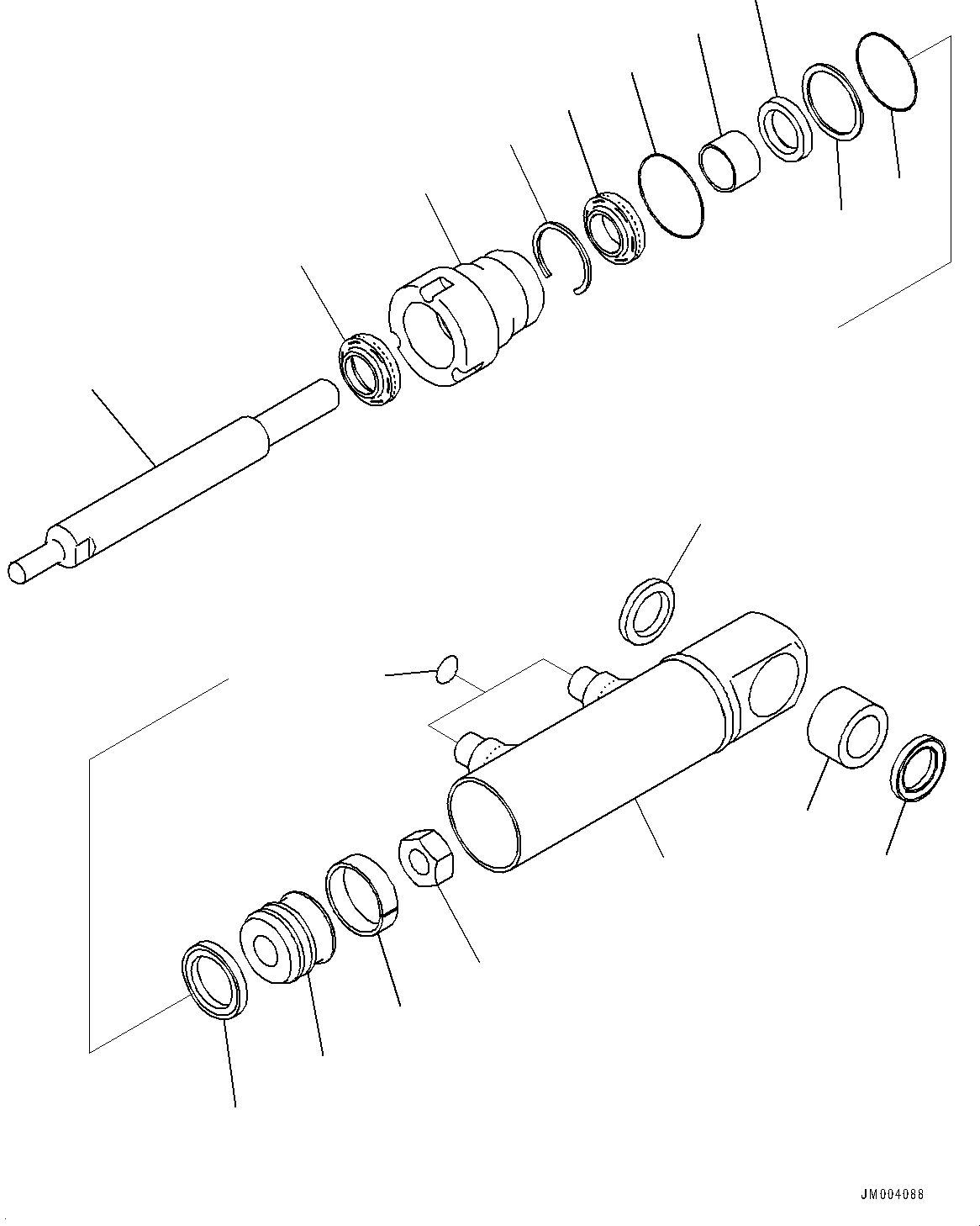 JM004088