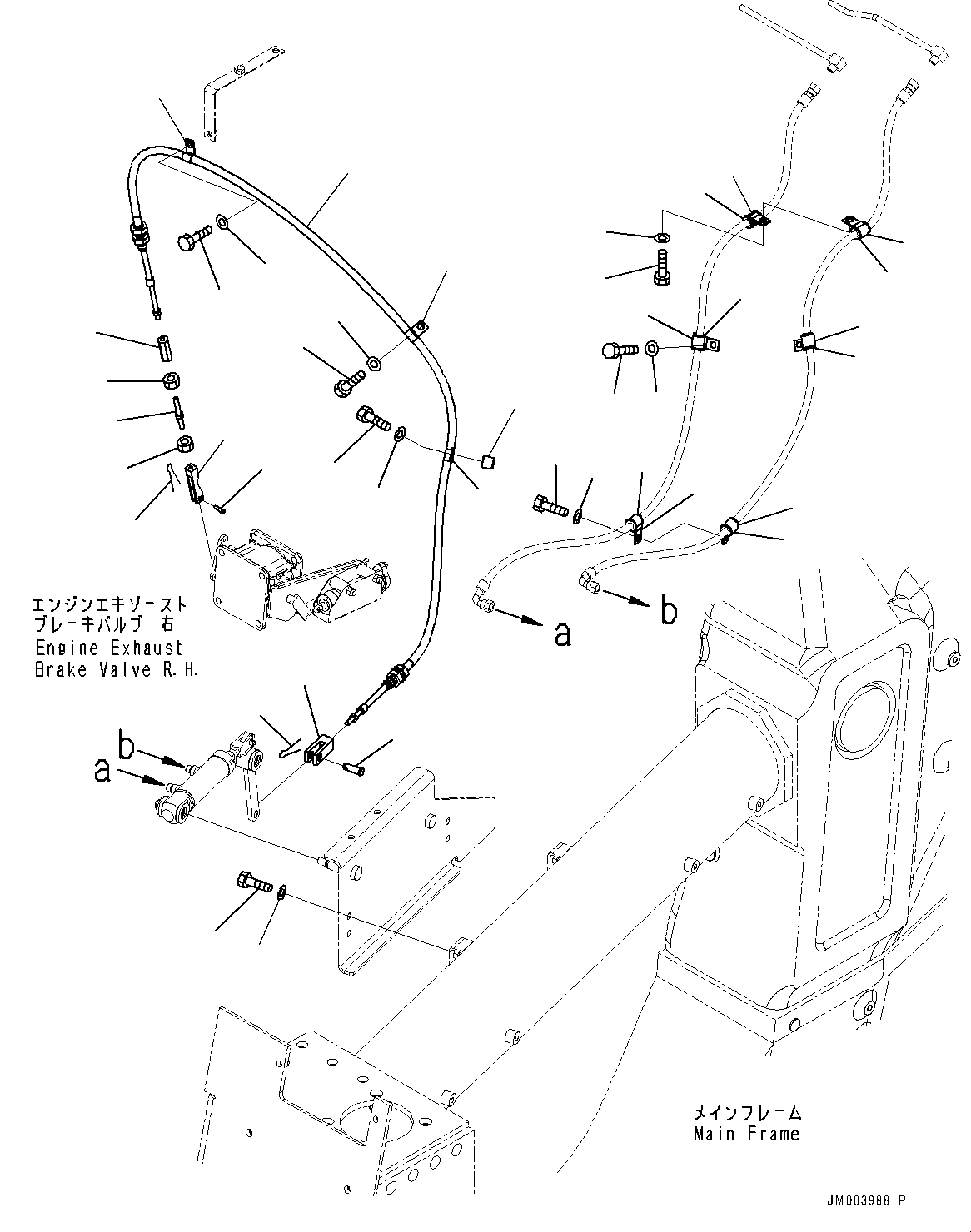 エンジンエキゾースト
ブレーキバルブ 右
Engine Exhaust
Brake Valve R.H.

a
b

b
a

メインフレーム
Main Frame

JM003988-P