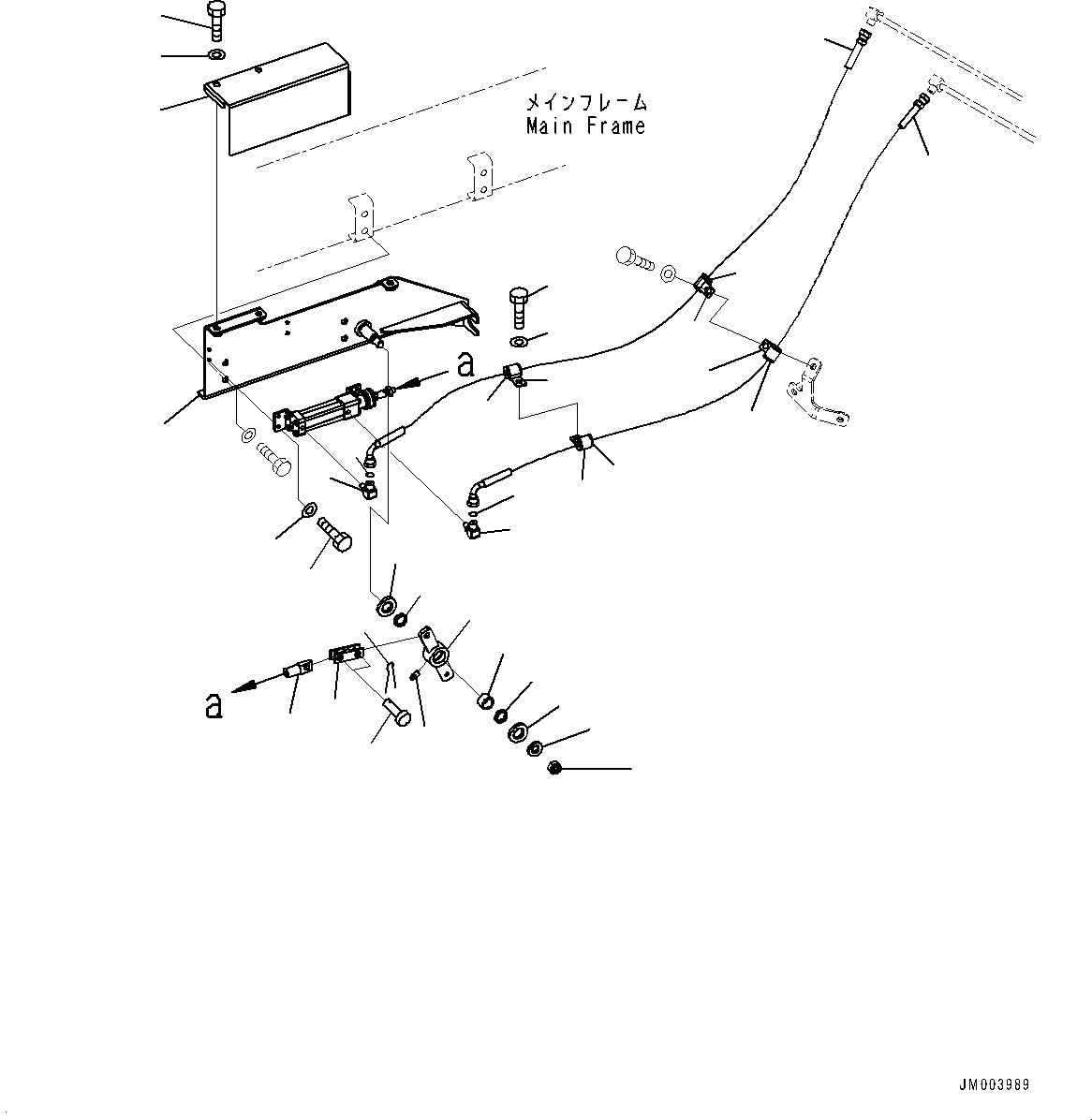 メインフレーム
Main Frame

a

a

JM003989