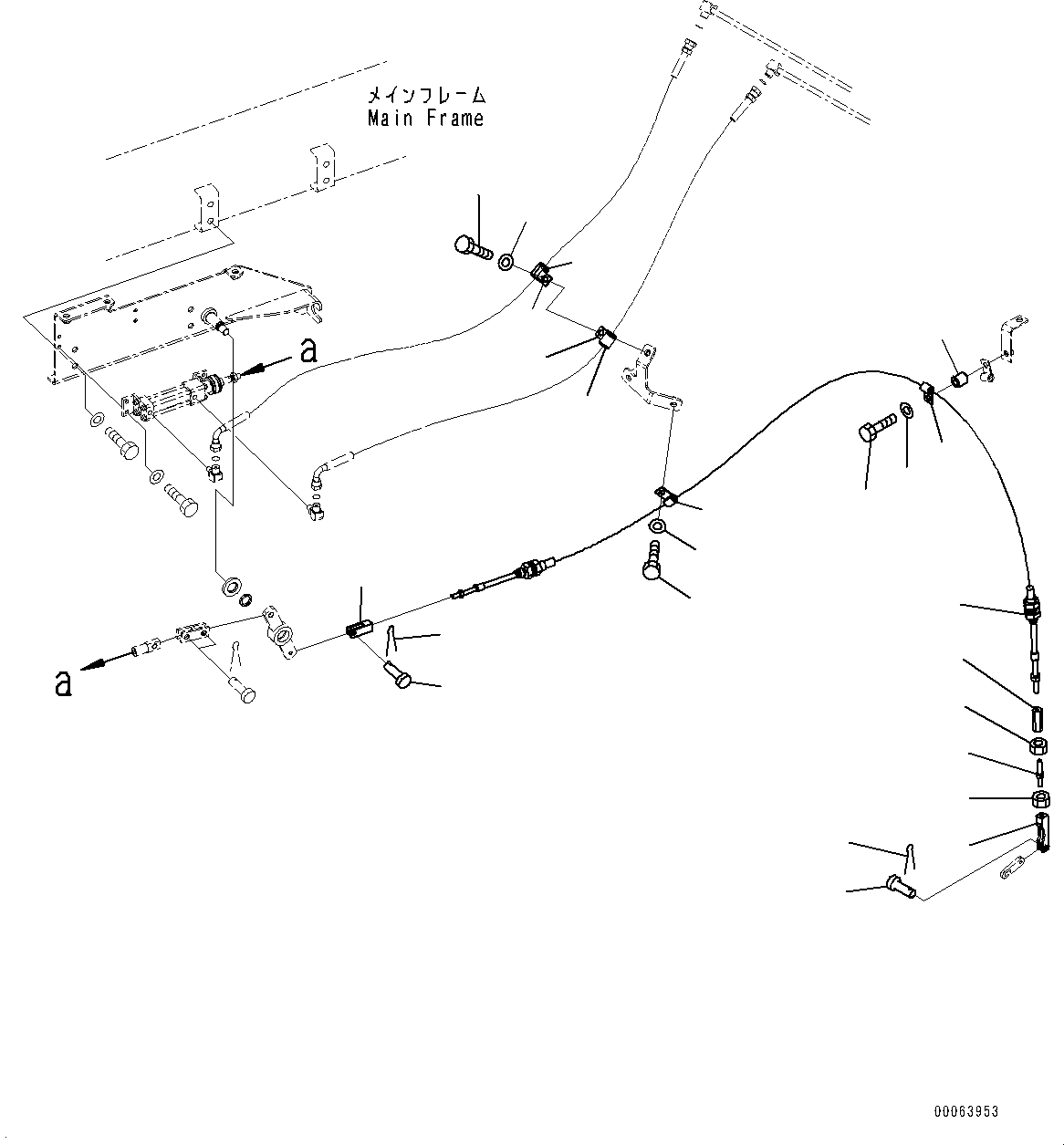 メインフレーム
Main Frame

a

a

00063953