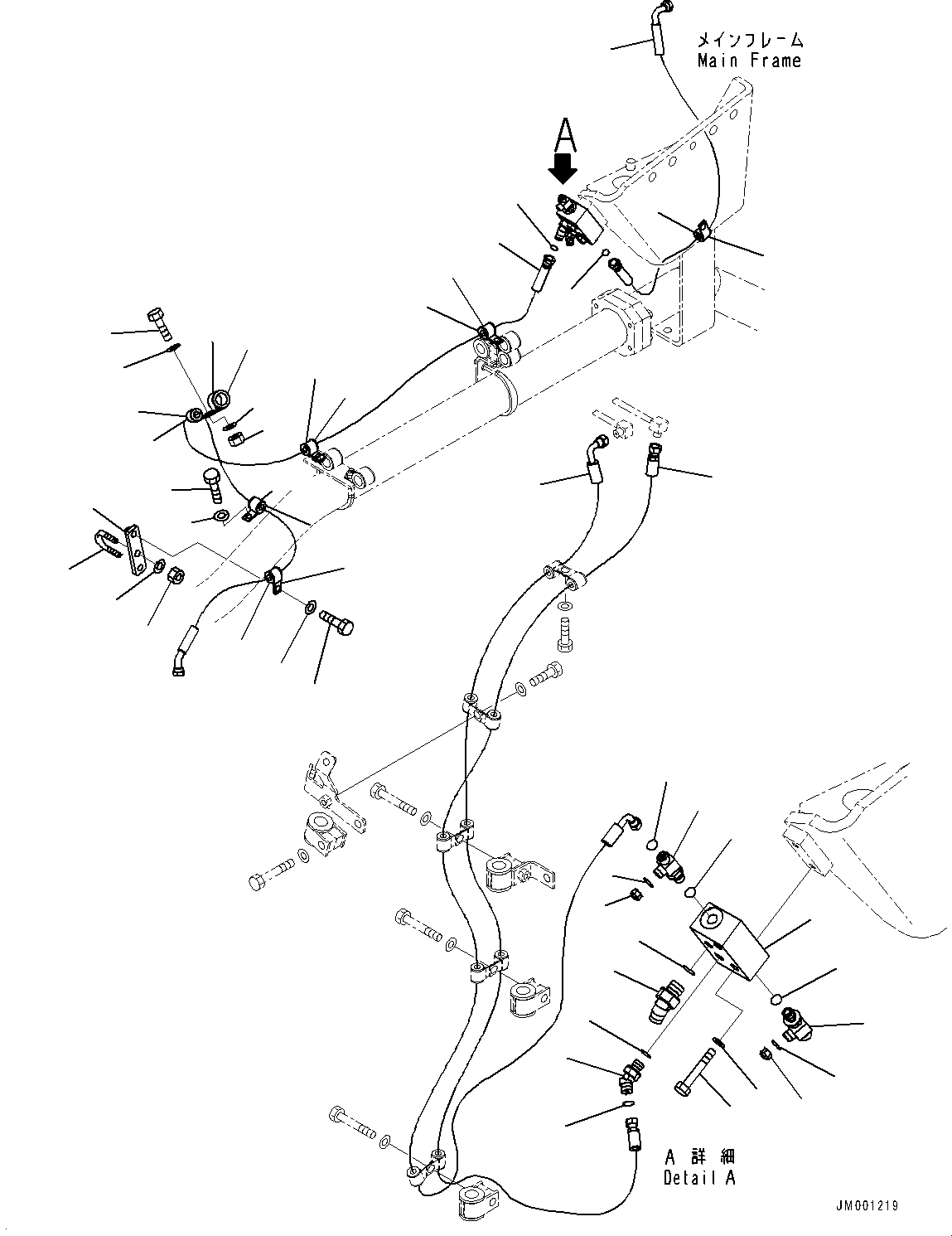 メインフレーム
Main Frame

A

A 詳細
Detail A

JM001219