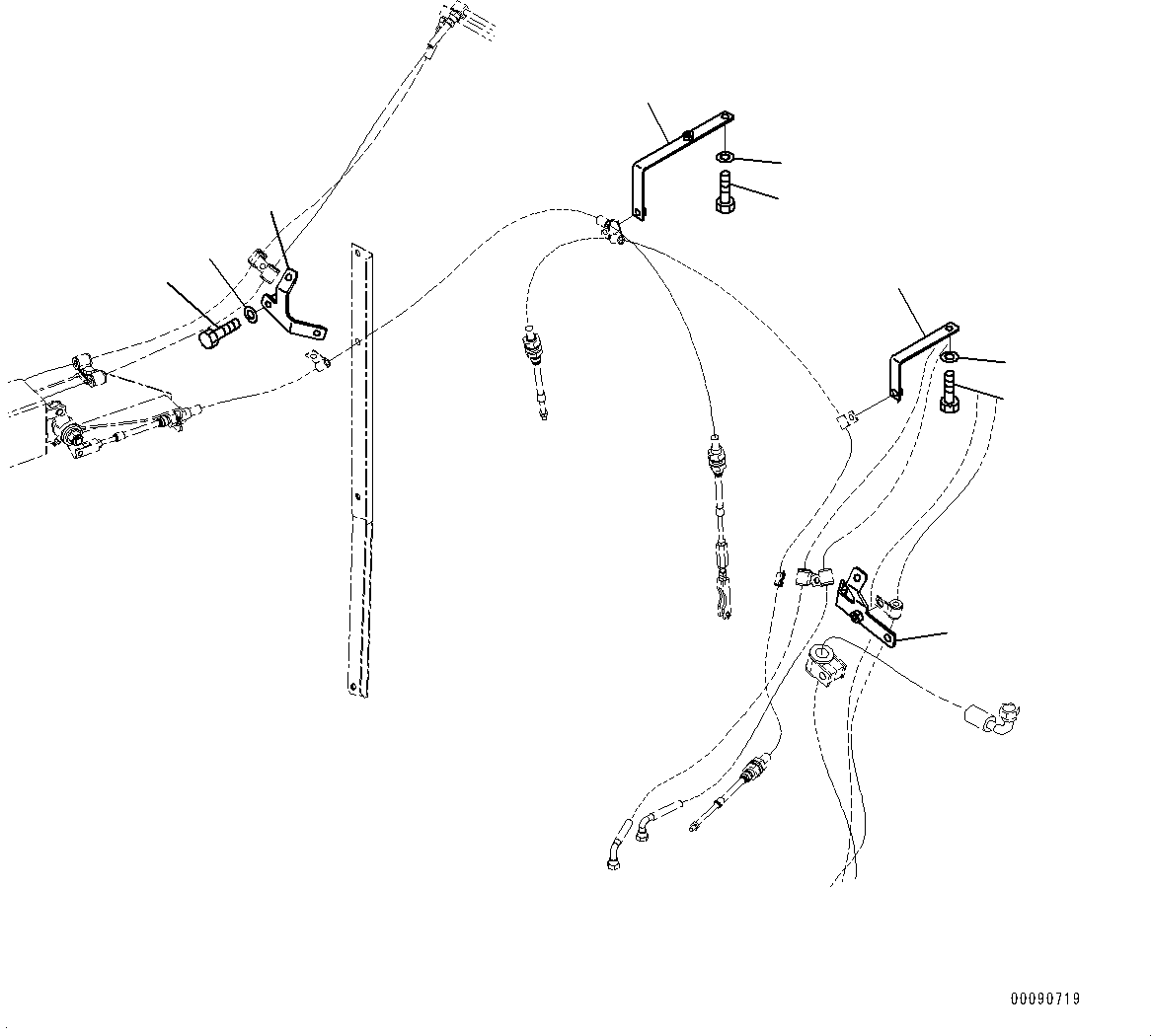 00090719