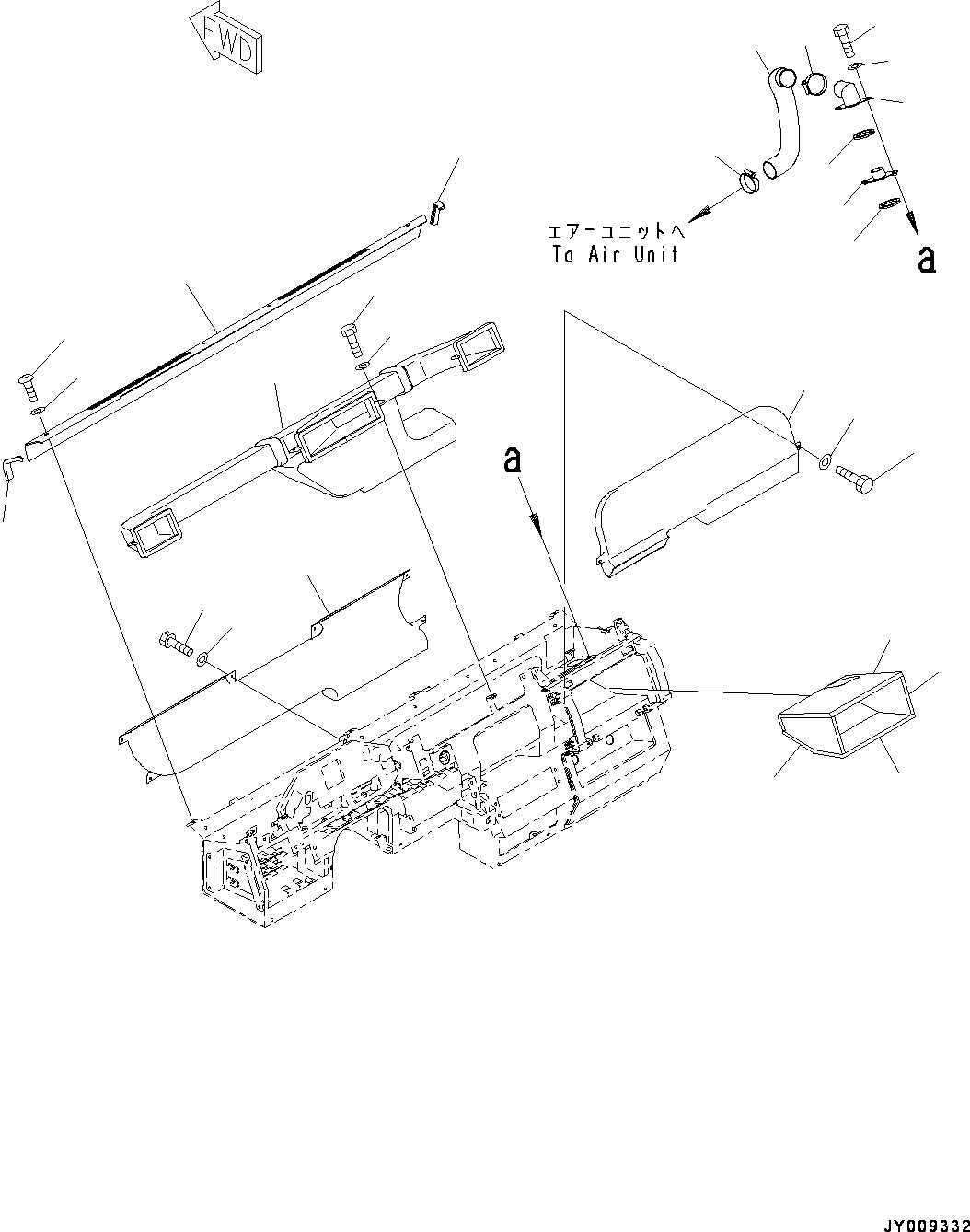 FWD

エアーユニットへ
To Air Unit

a

a

JY009332