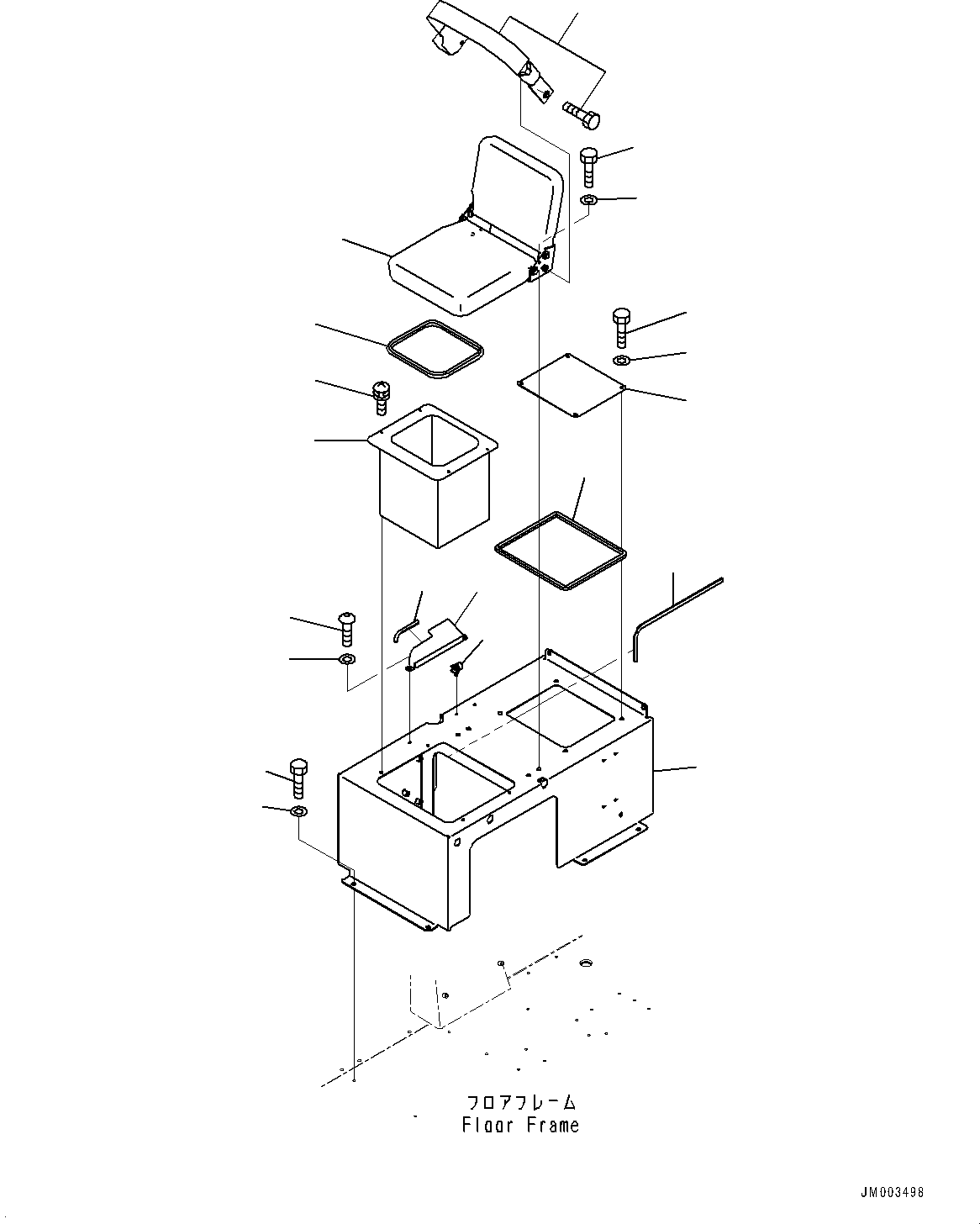 フロアフレーム
Floor Frame

JM003498