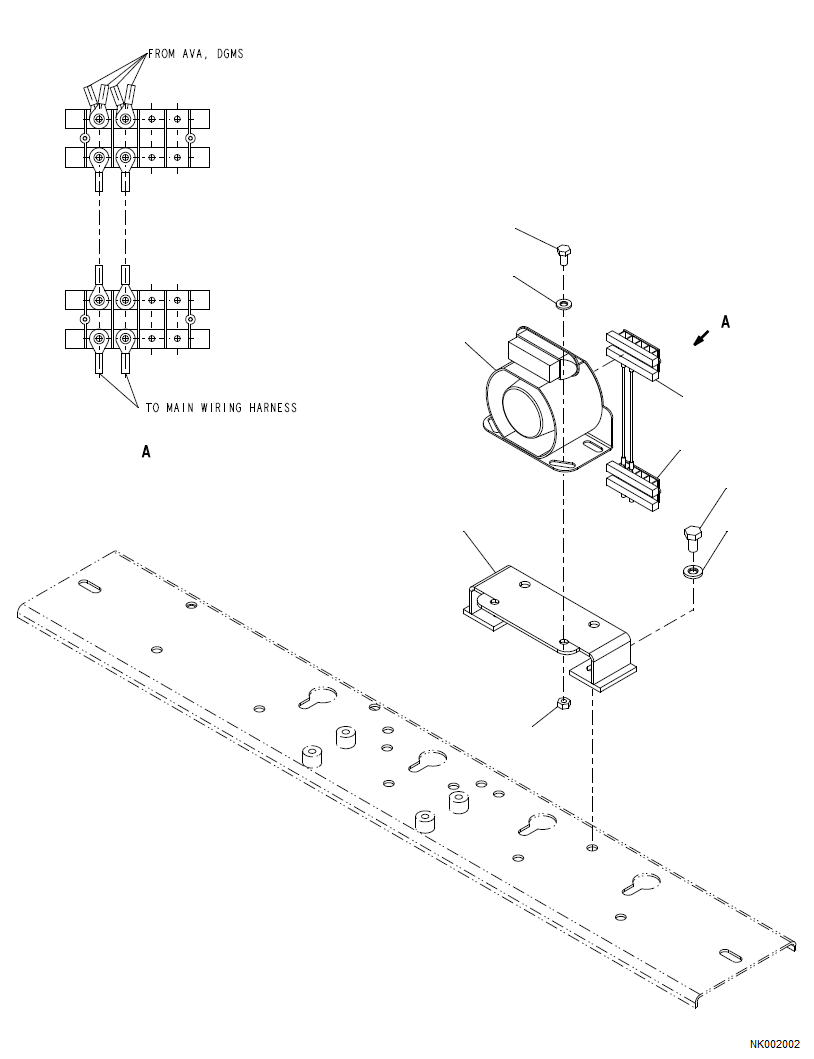 FROM AVA, DGMS

TO MAIN WIRING HARNESS

A

A

NK002002