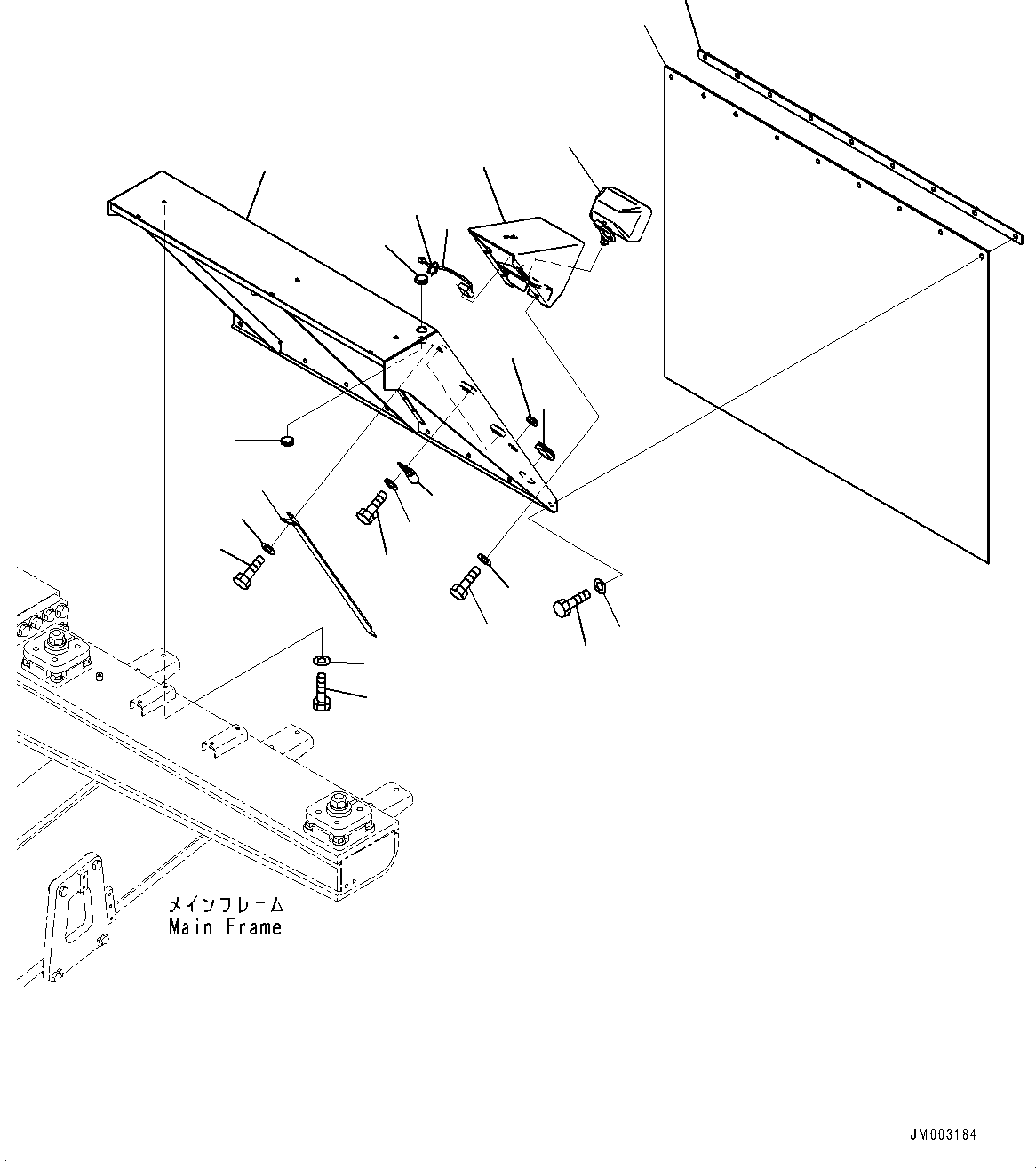 メインフレーム
Main Frame

JM003184