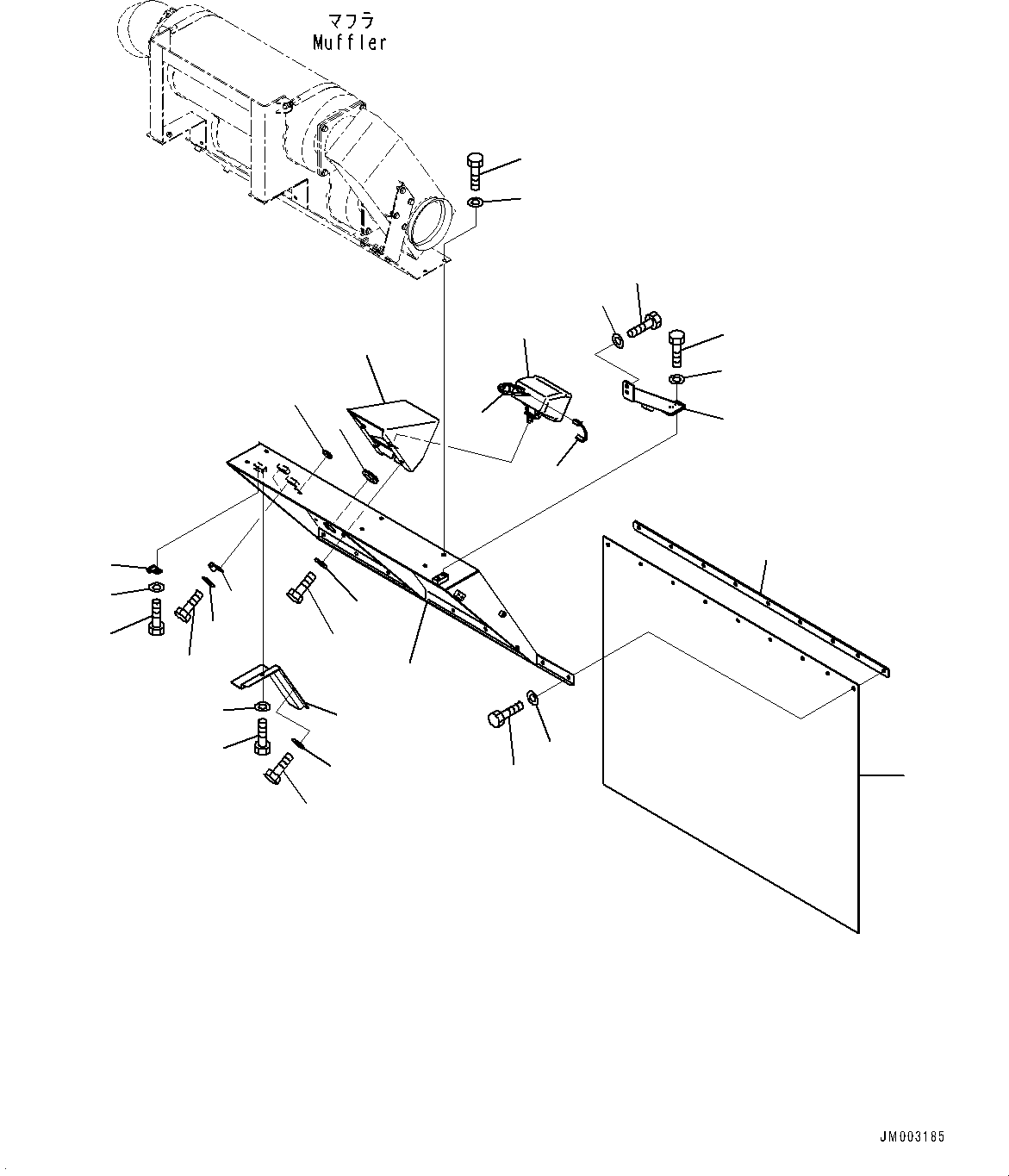 マフラ
Muffler

JM003185