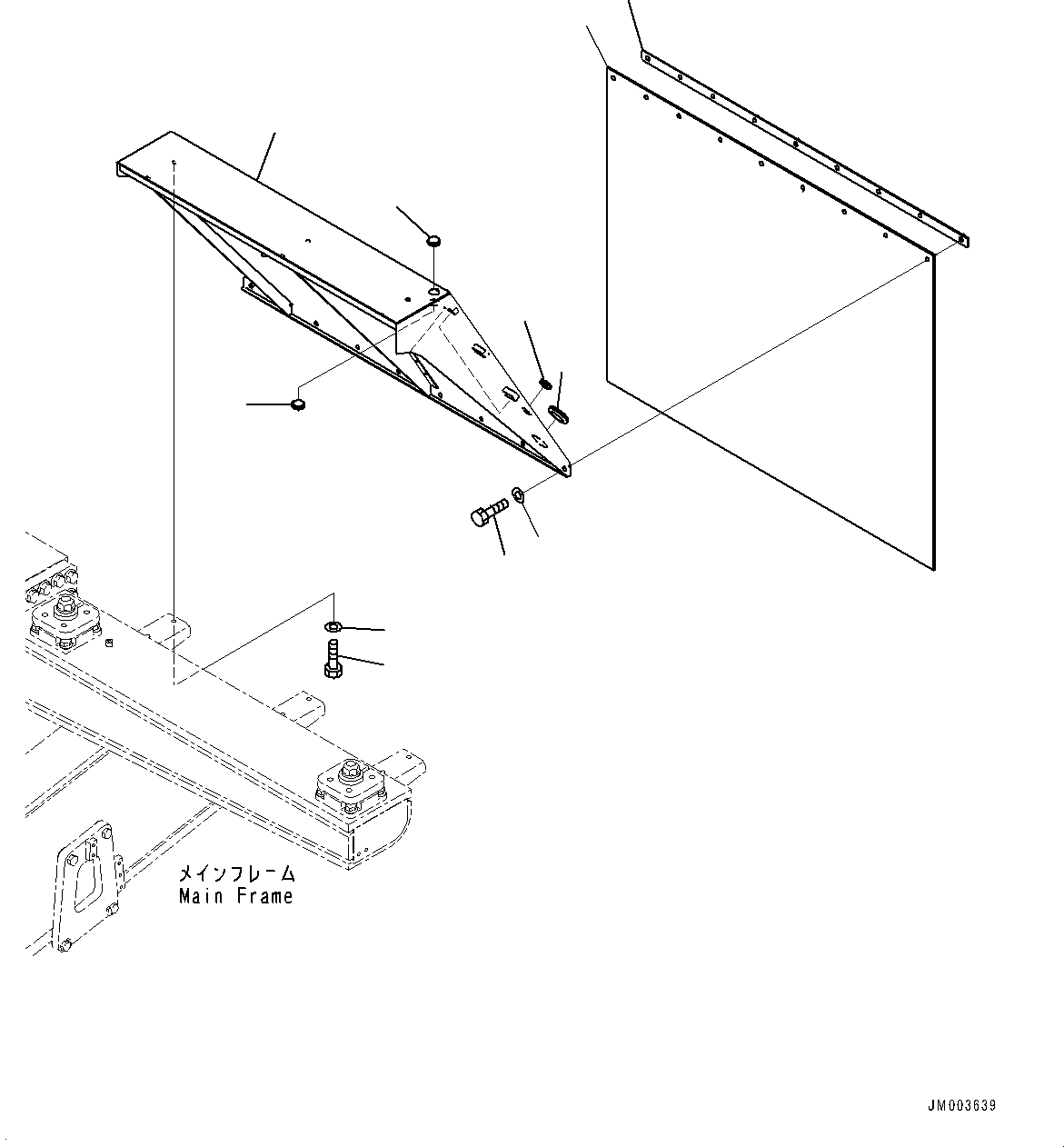 メインフレーム
Main Frame

JM003639