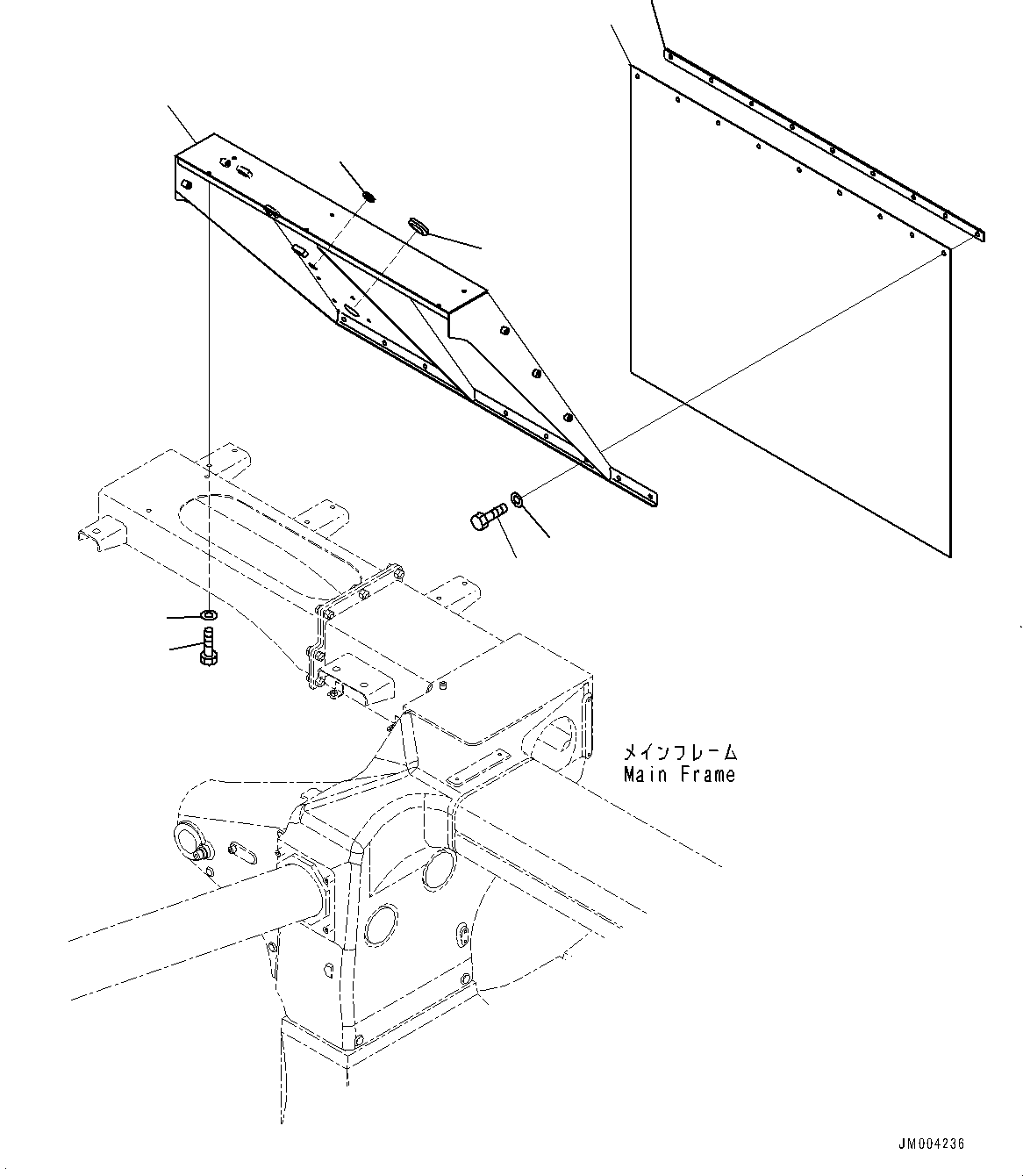 メインフレーム
Main Frame

JM004236