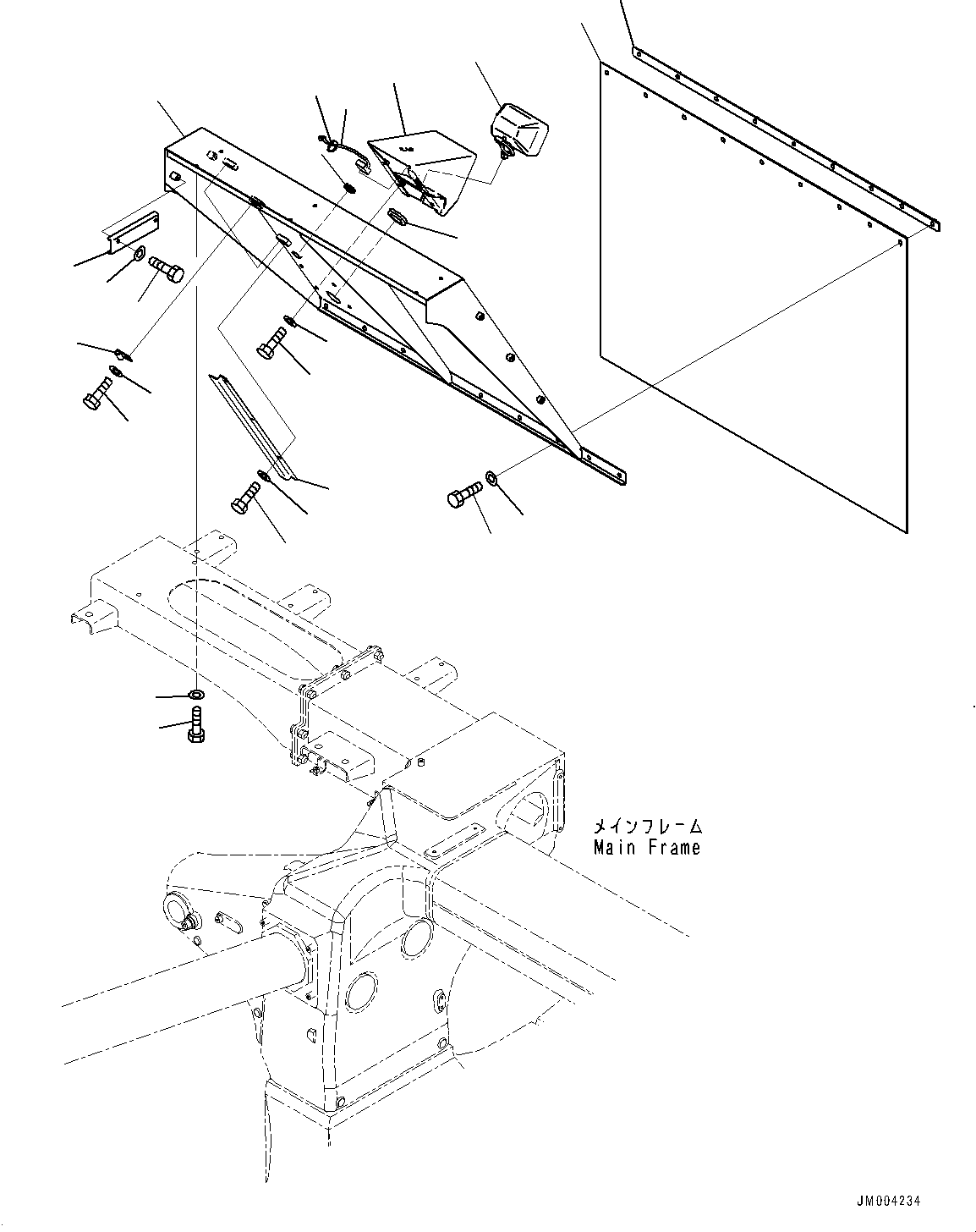 メインフレーム
Main Frame

JM004234