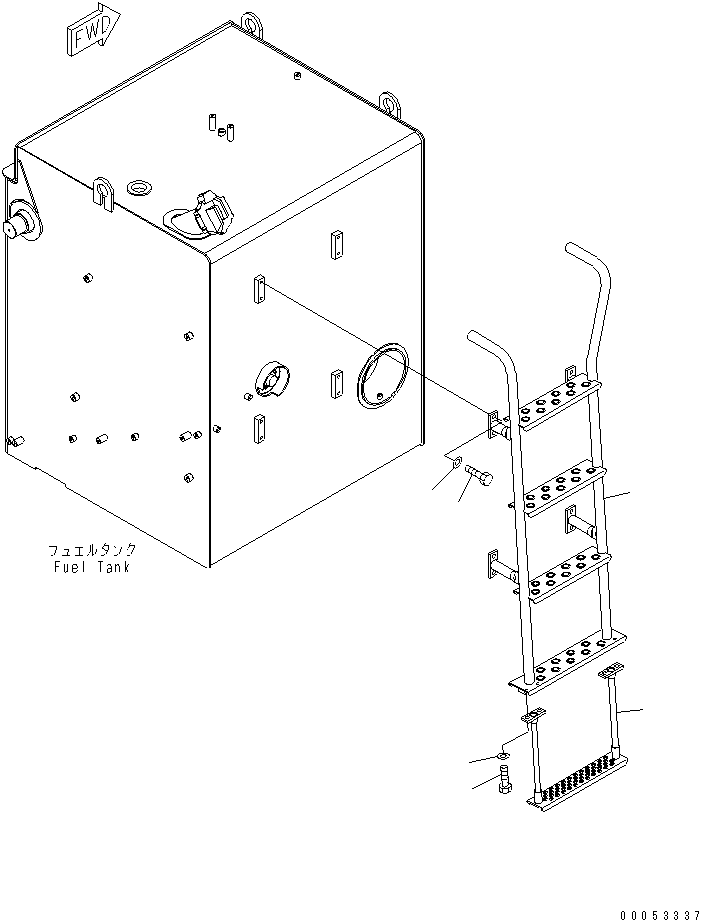 FWD

フュエルタンク
Fuel Tank

00053337