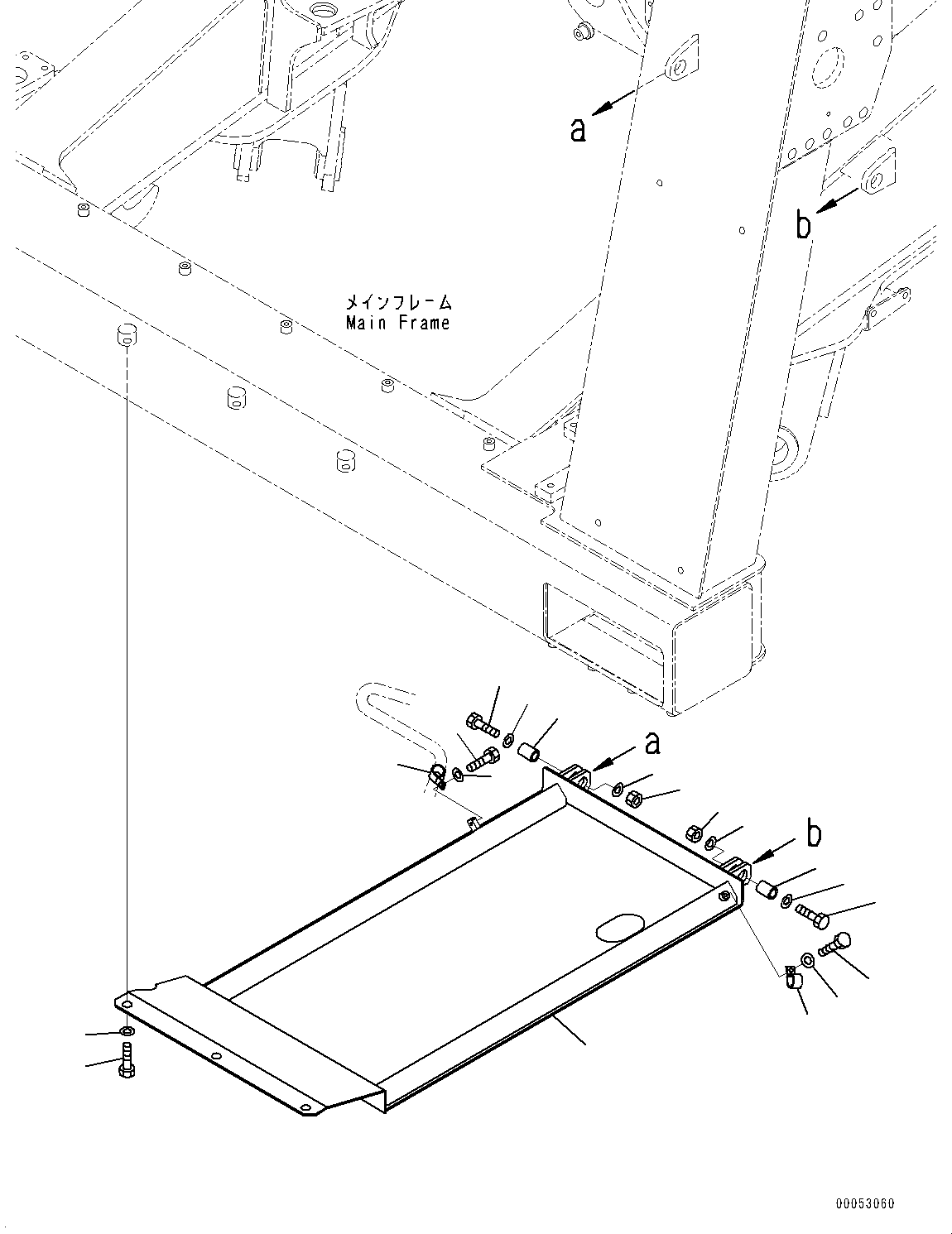 a

b

メインフレーム
Main Frame

a

b

00053060