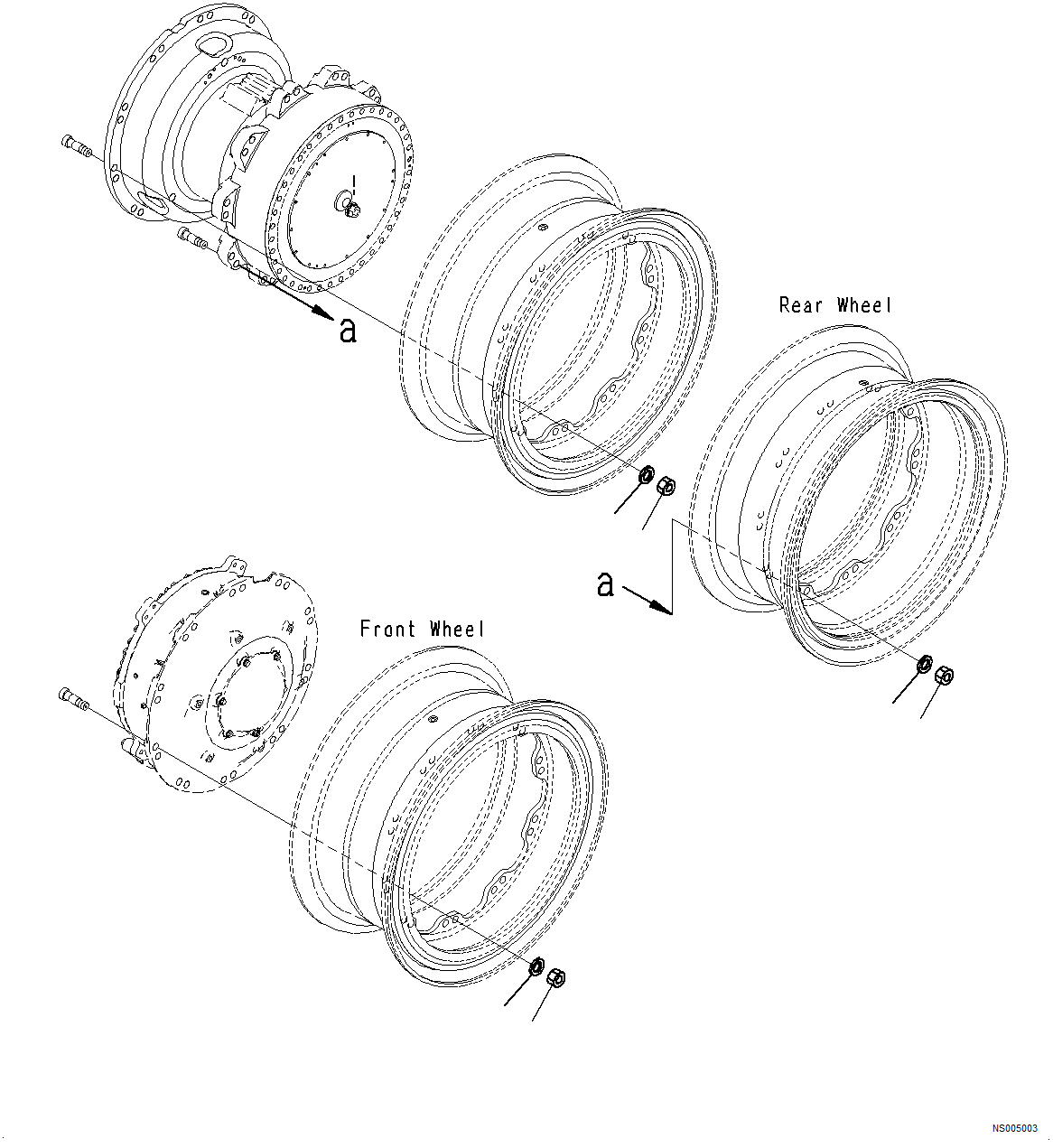 a

Rear Wheel

a

Front Wheel

NS005003