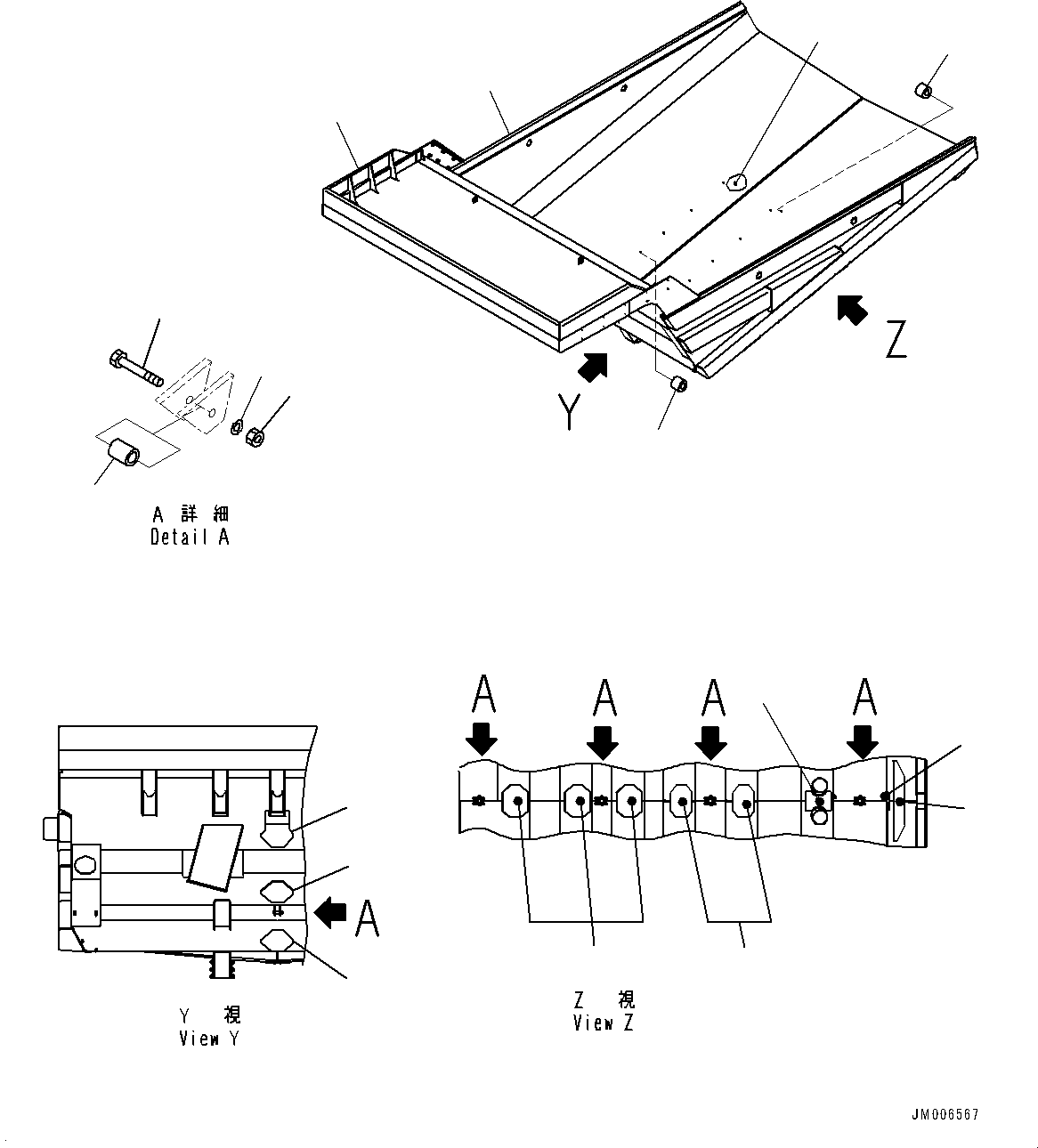 Z

Y

A 詳 細
Detail A

A A A A

A

Y 視
View Y

Z 視
View Z

JM006567