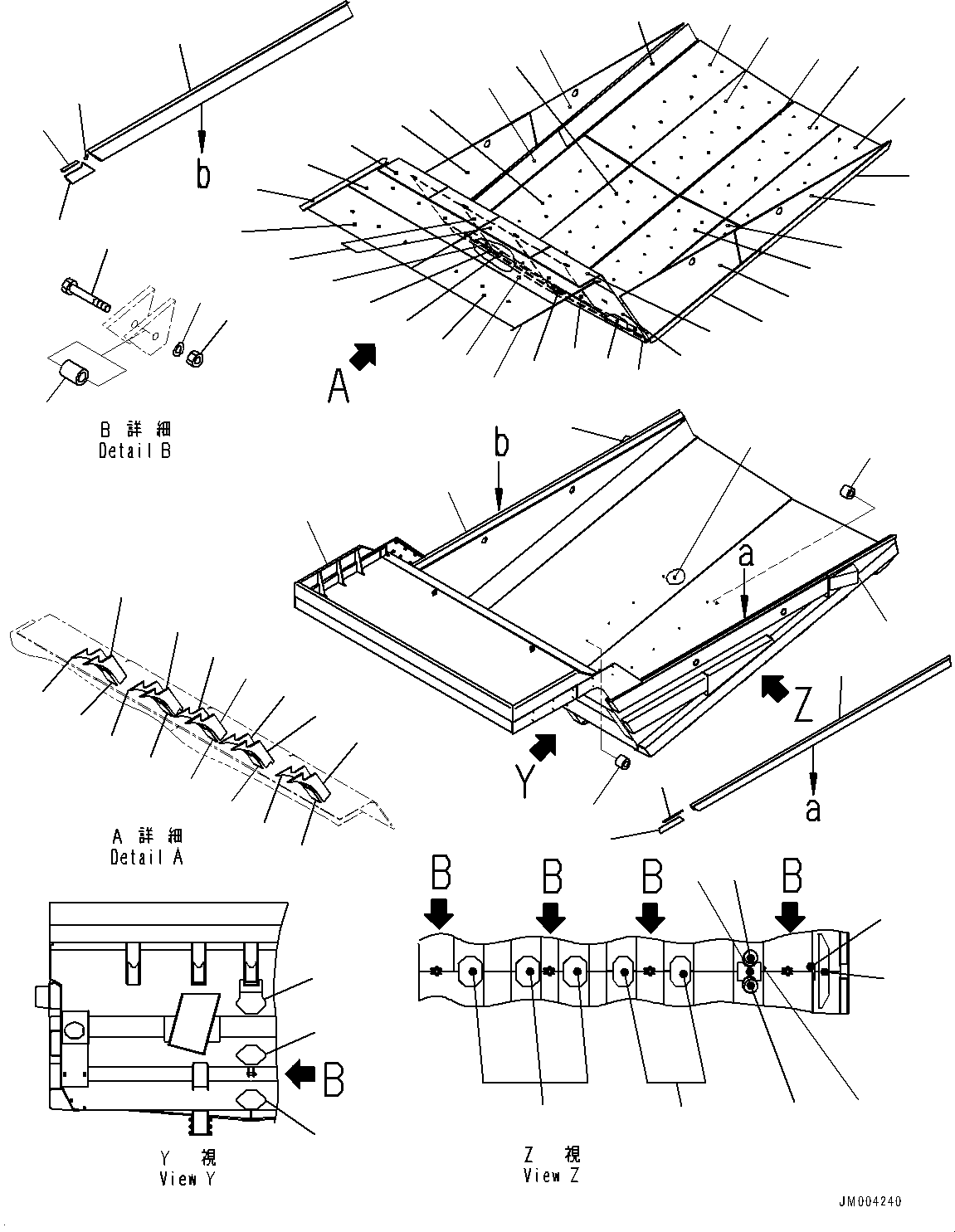 b

A

B 詳 細
Detail B

b

a

Z

Y

a

A 詳 細
Detail A

B B B B

B

Y 視
View Y

Z 視
View Z

JM004240