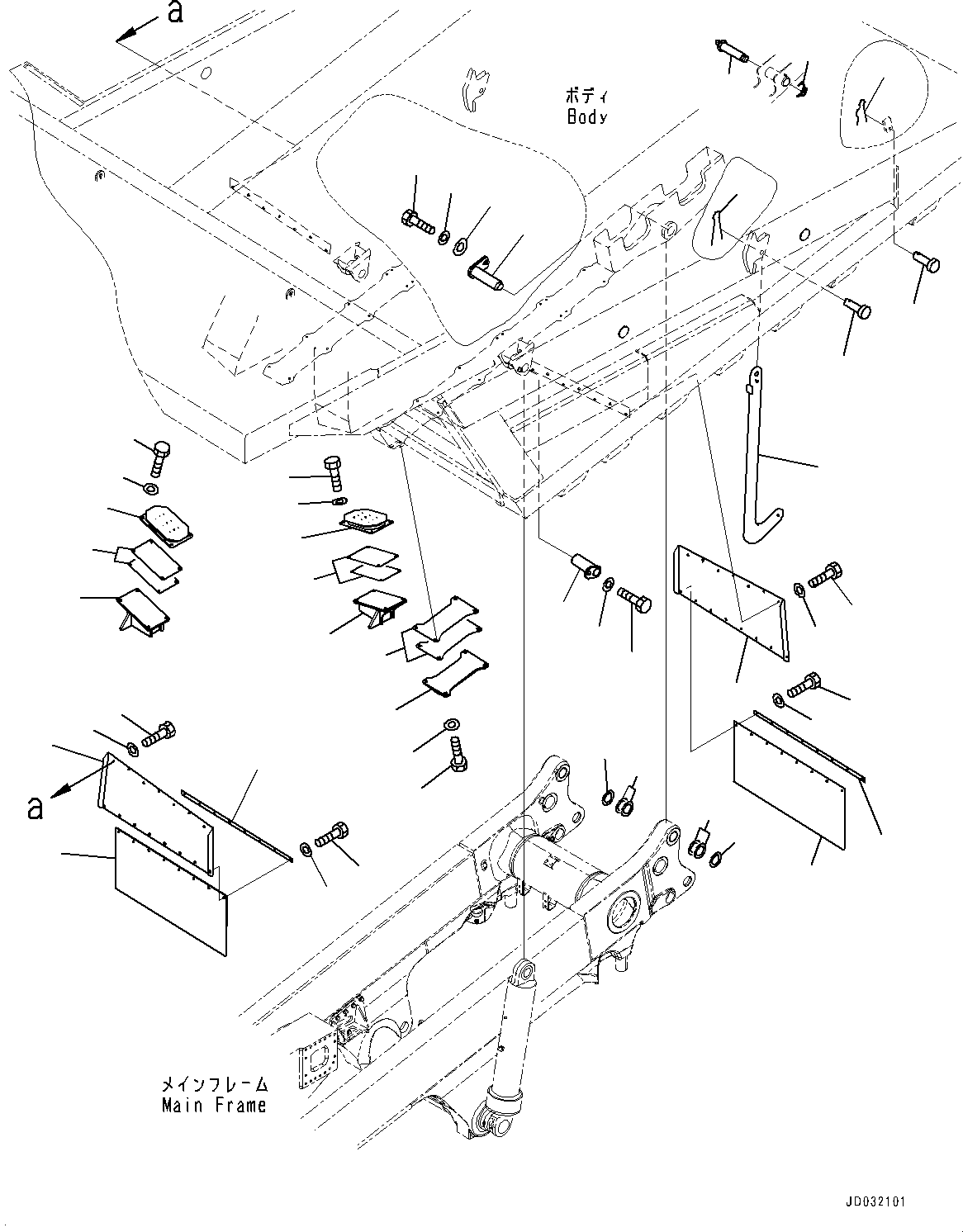 a

ボディ
Body

a

メインフレーム
Main Frame

JD032101