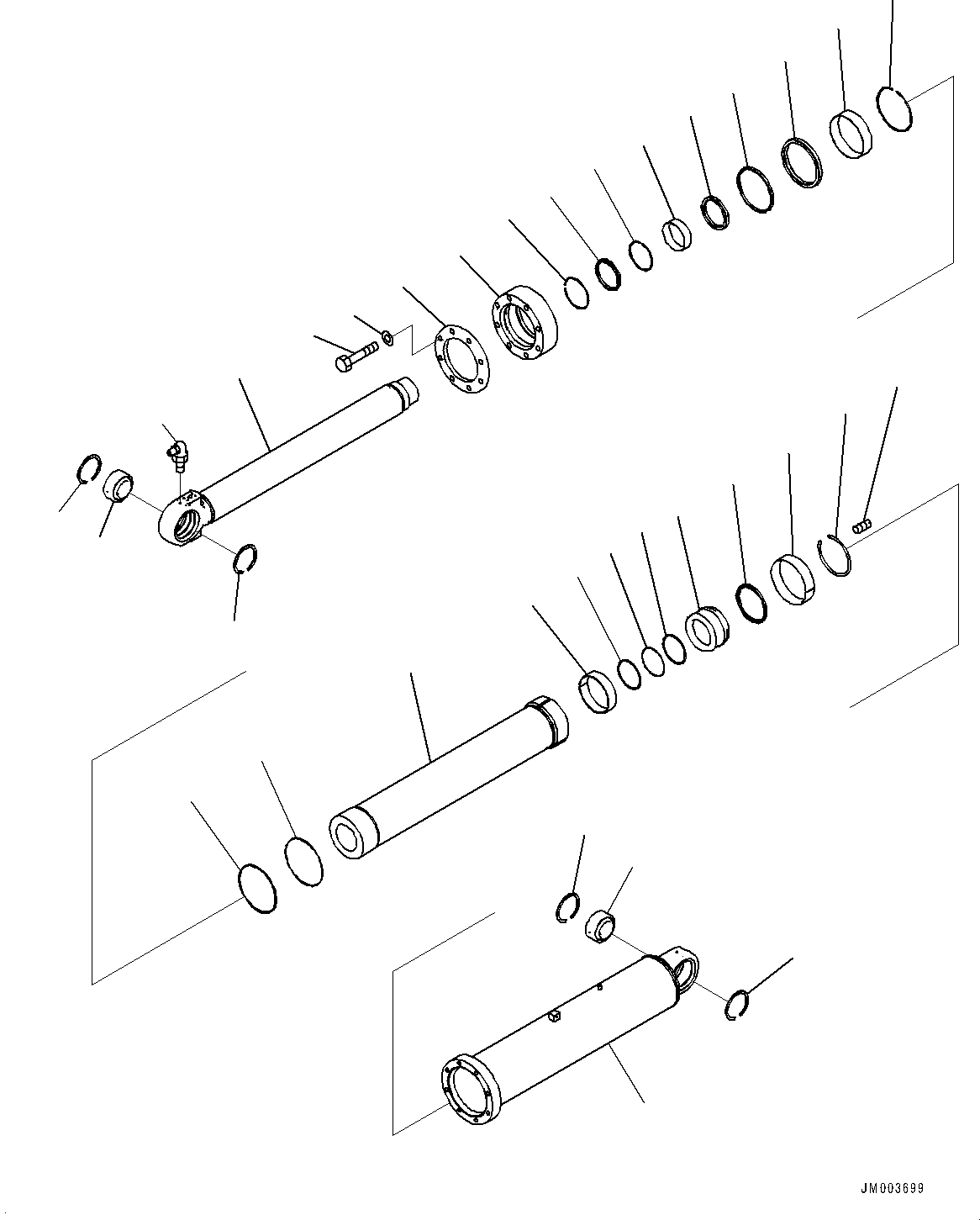 JM003699