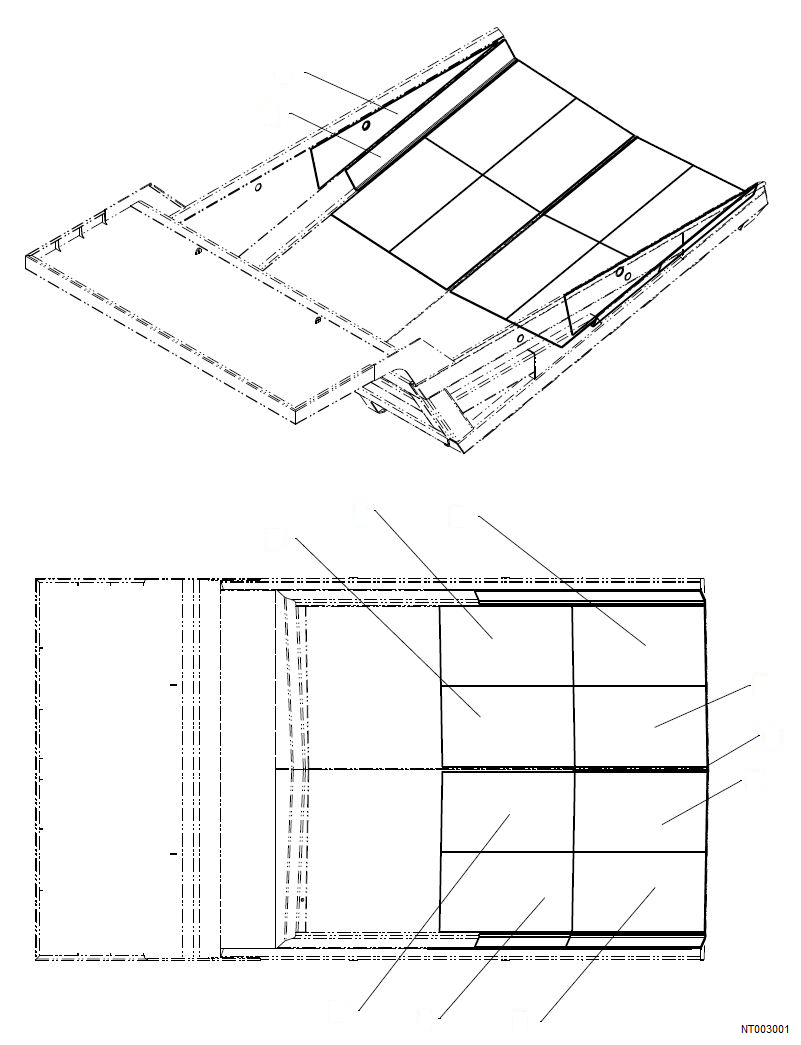 NT003001