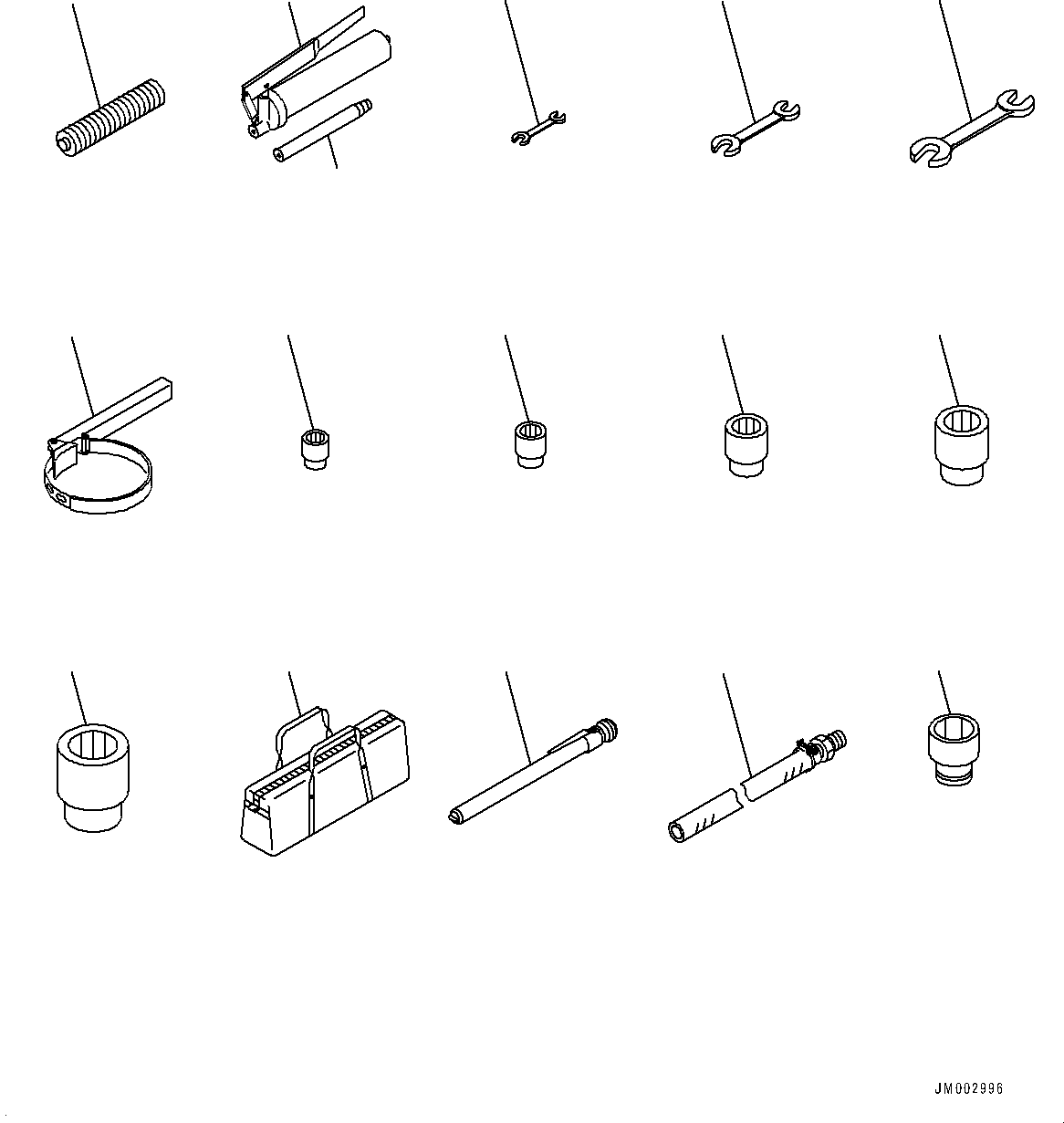 JM002996