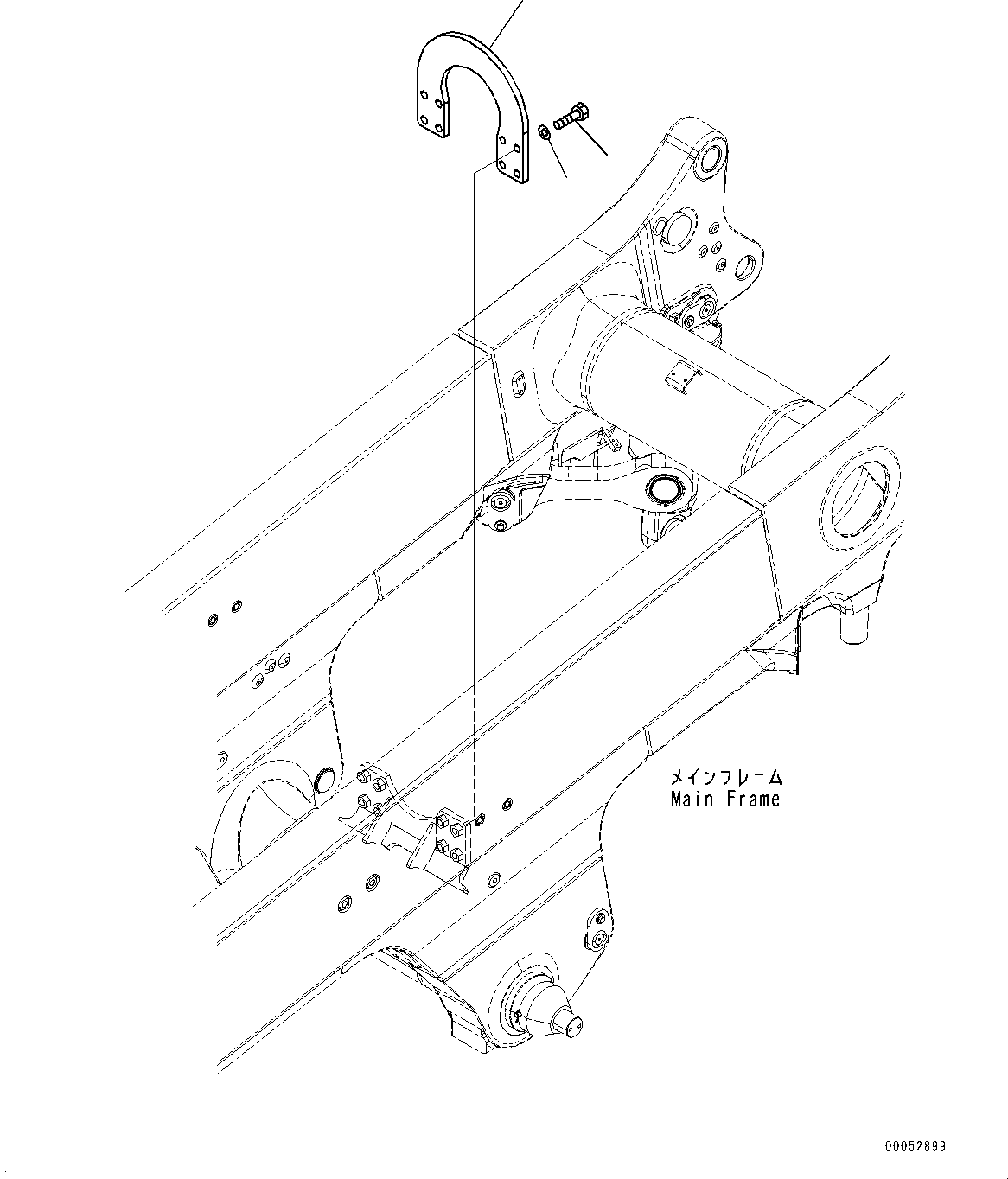 メインフレーム
Main Frame

00052899