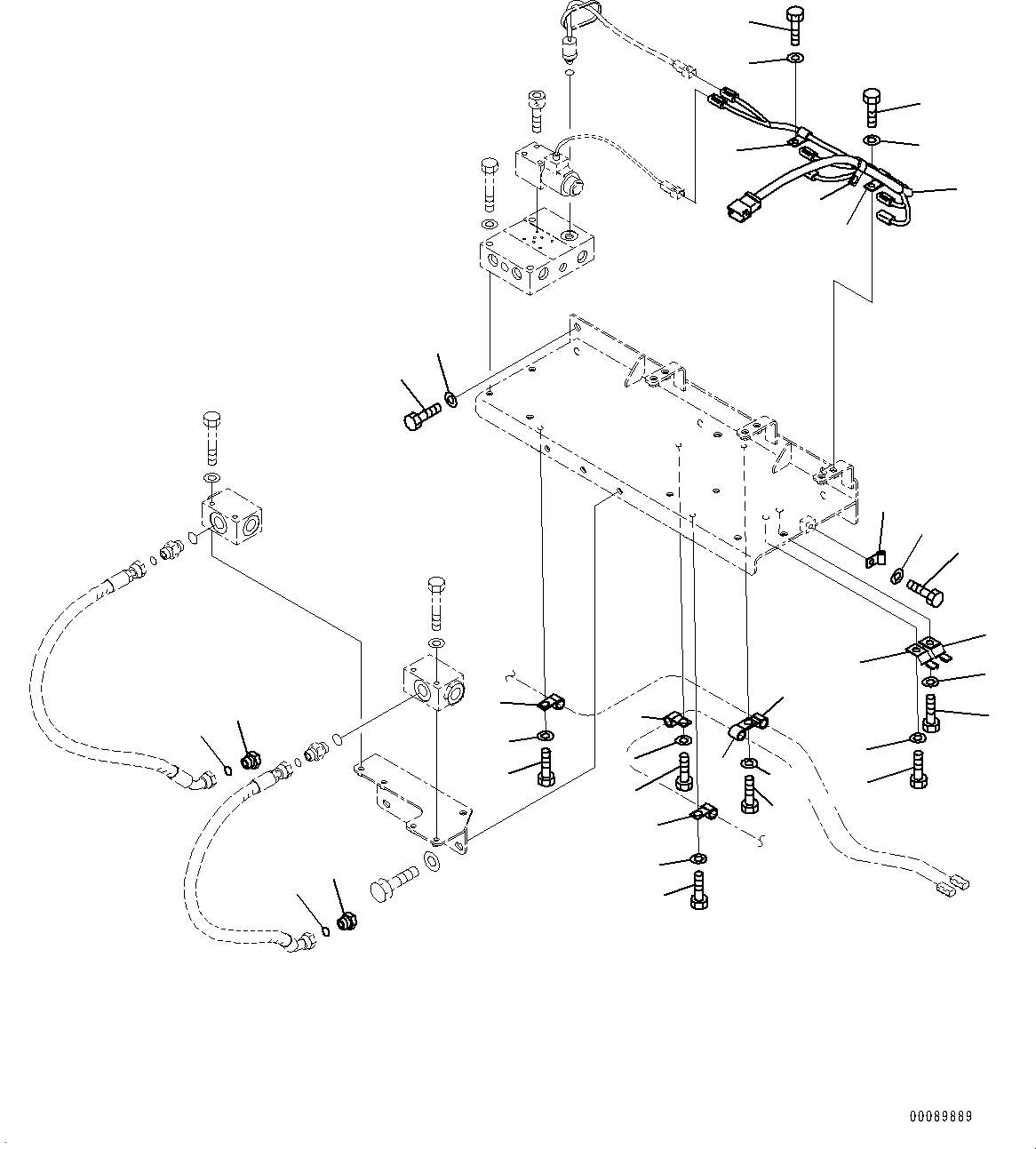 00089889