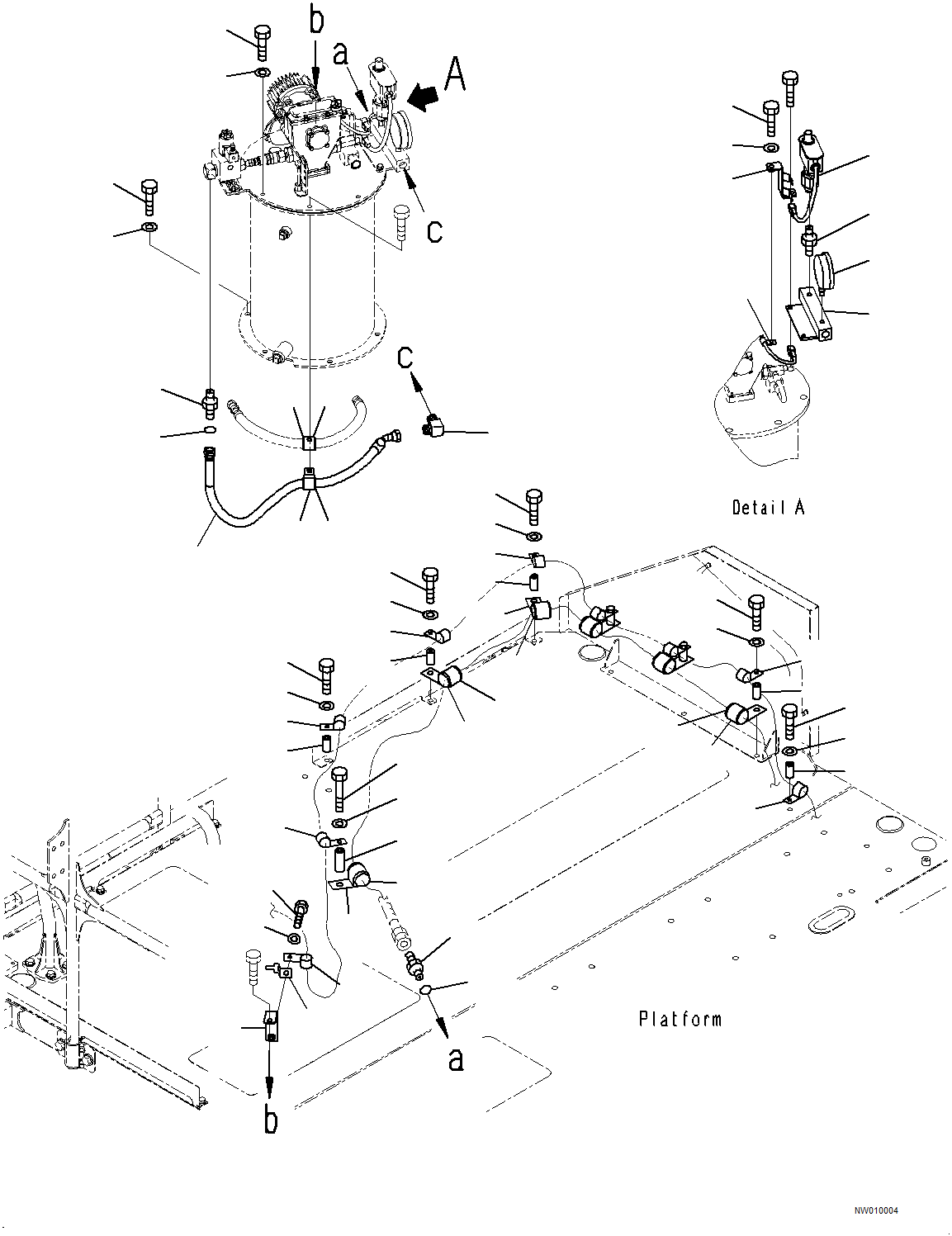 b
a
A
c
c
Detail A
Platform
a
b
NW010004