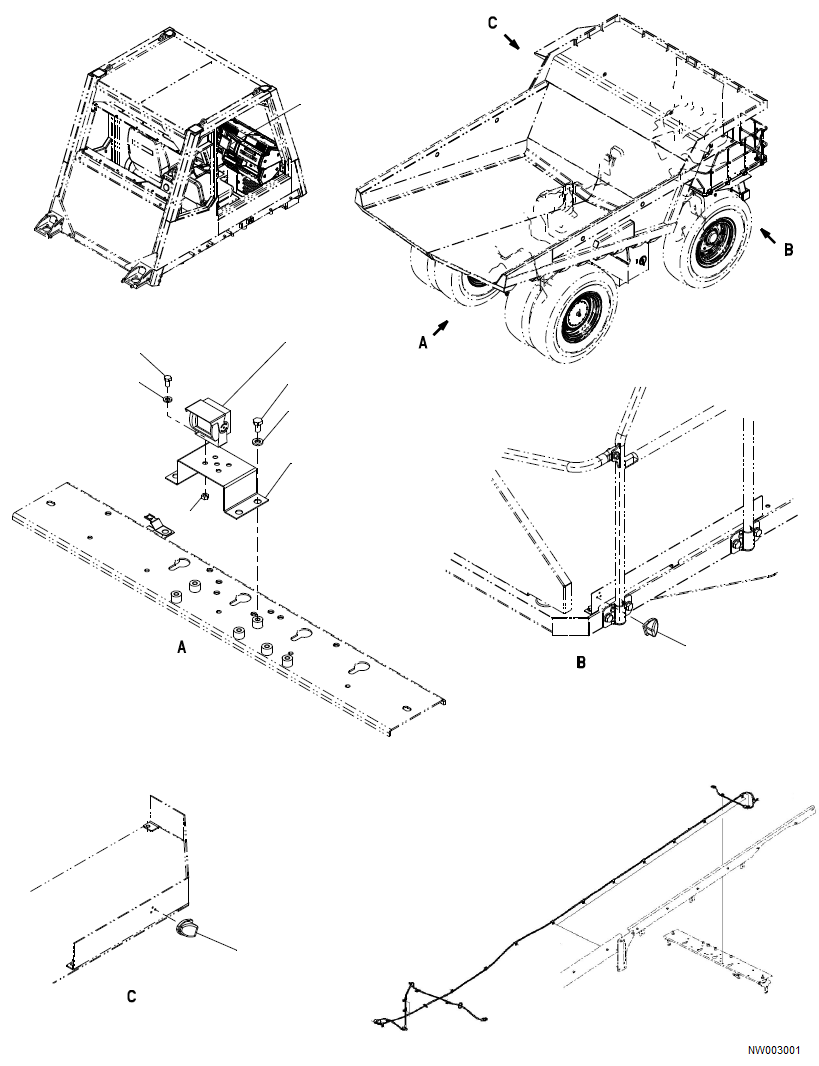 C

B

A

A

B

C

NW003001