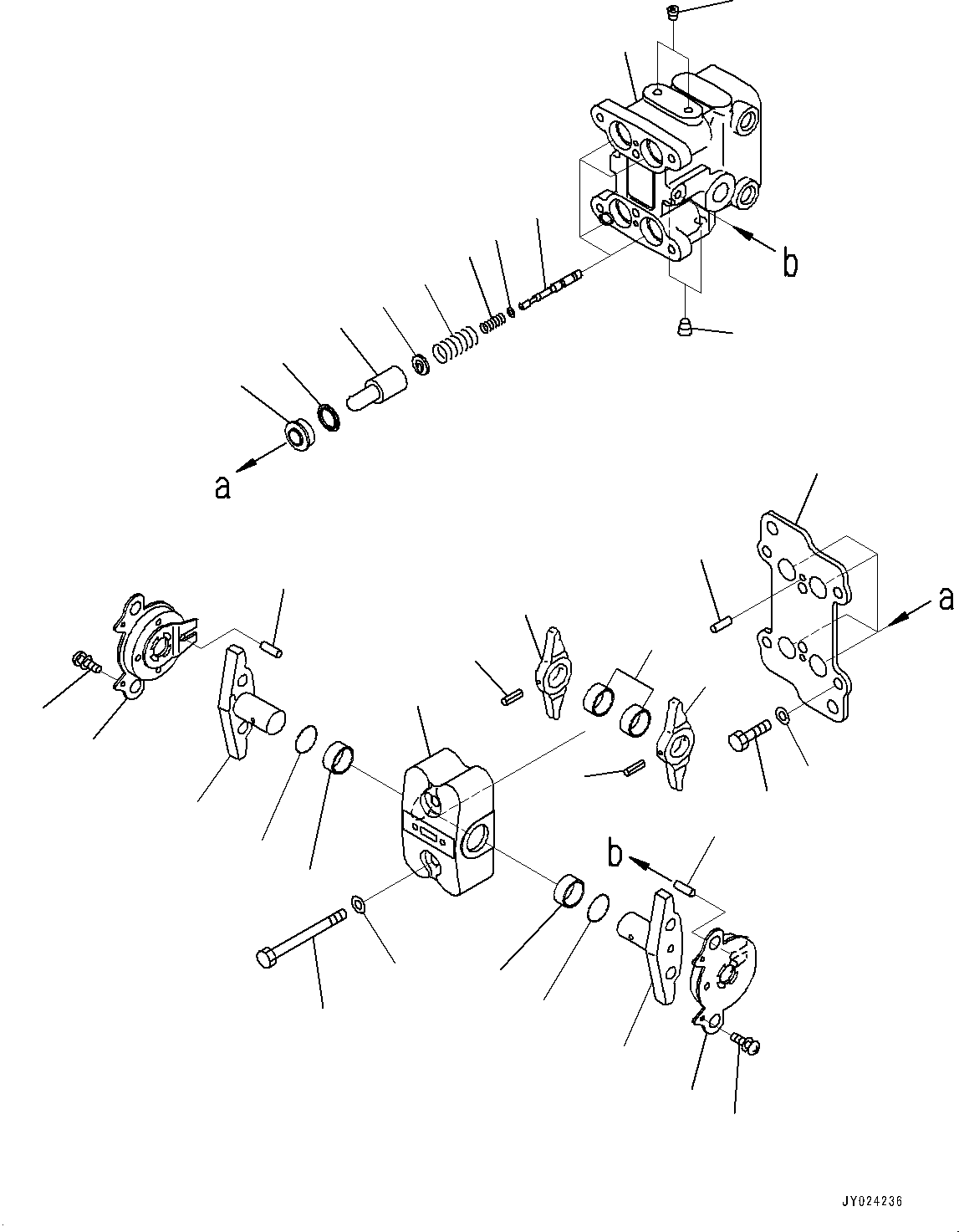 b

a

a

b

JY024236