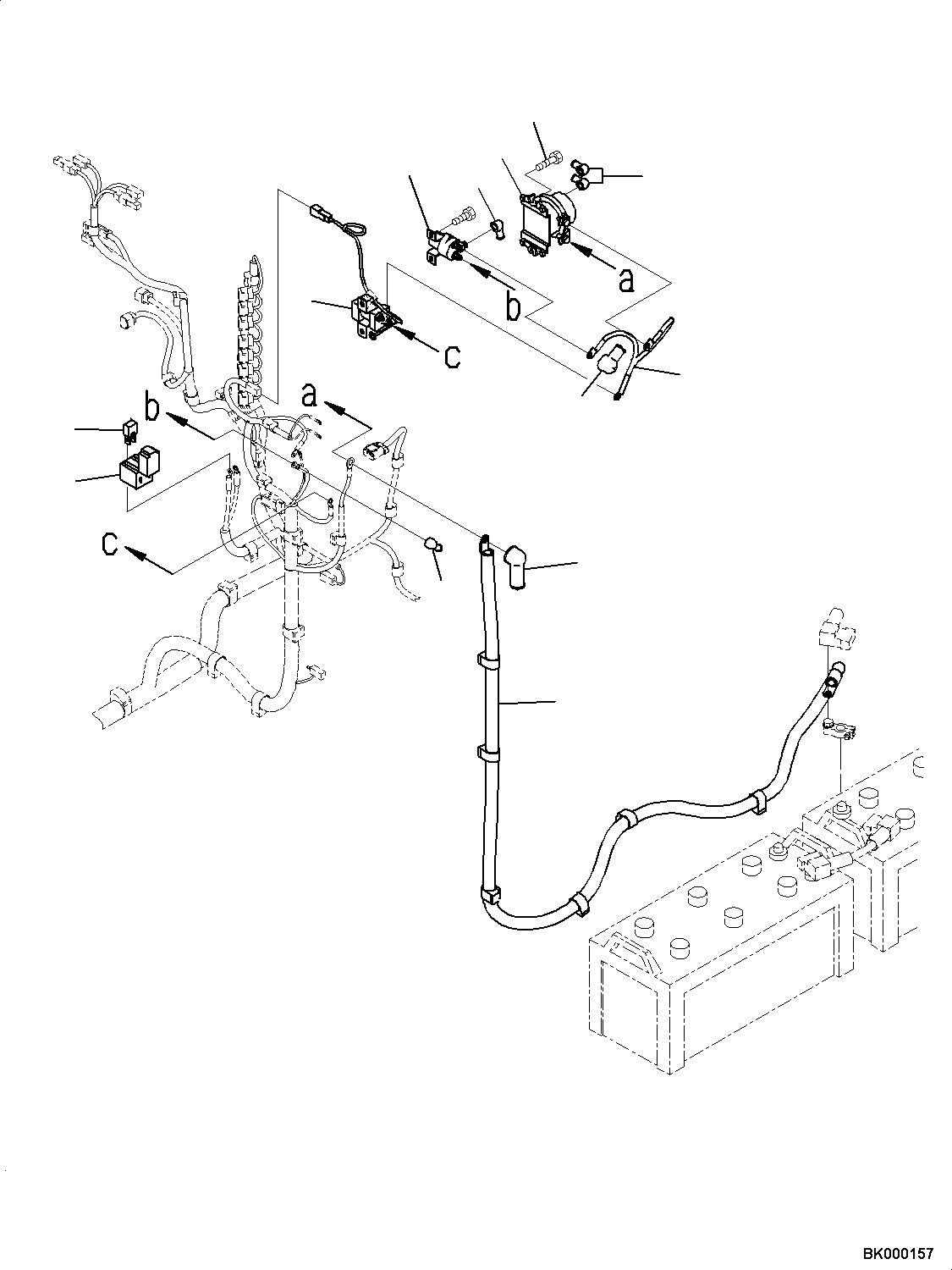 a

b

c

a

b

c

BK000157