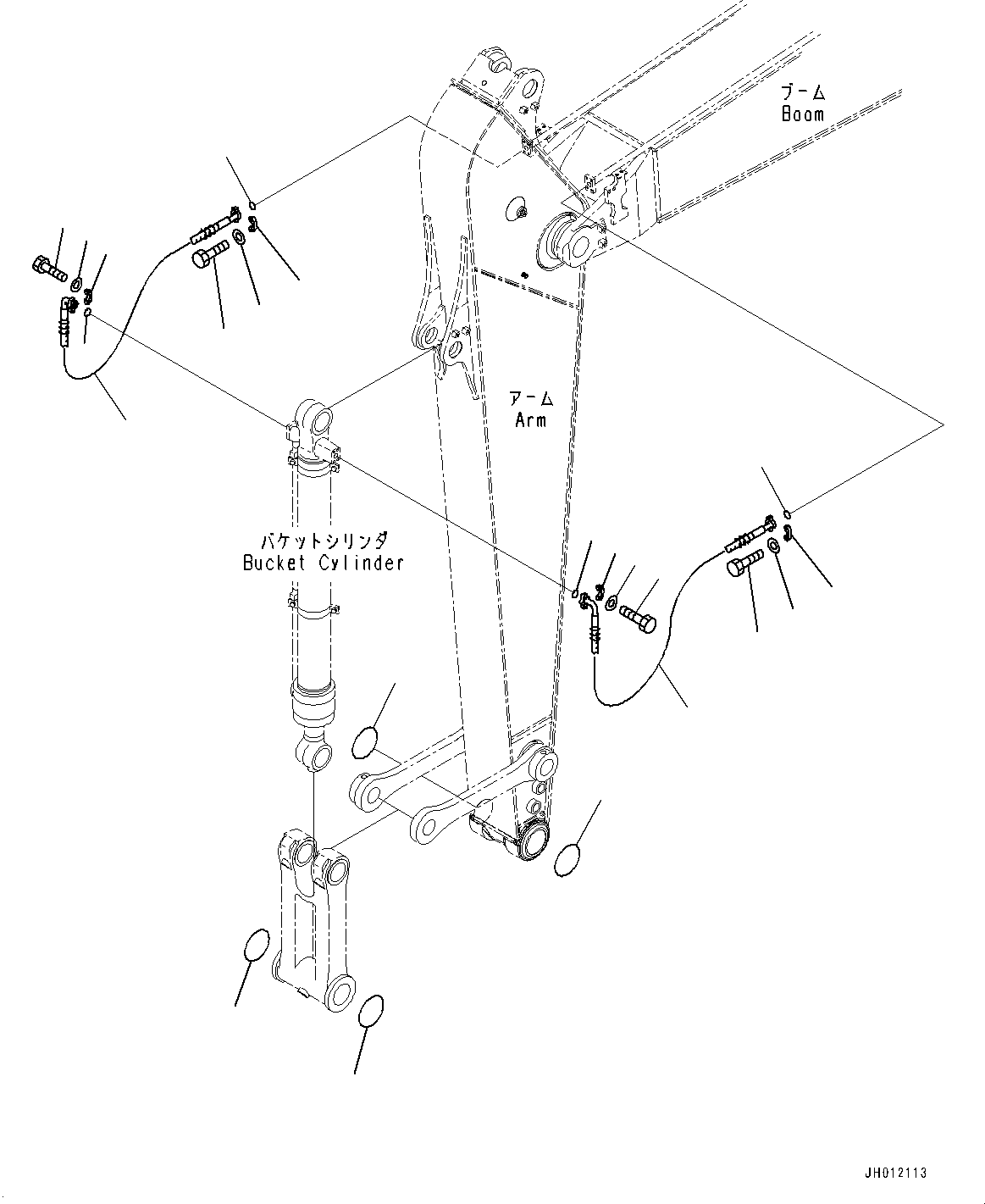 ブーム
Boom

アーム
Arm

バケットシリンダ
Bucket Cylinder

JH012113