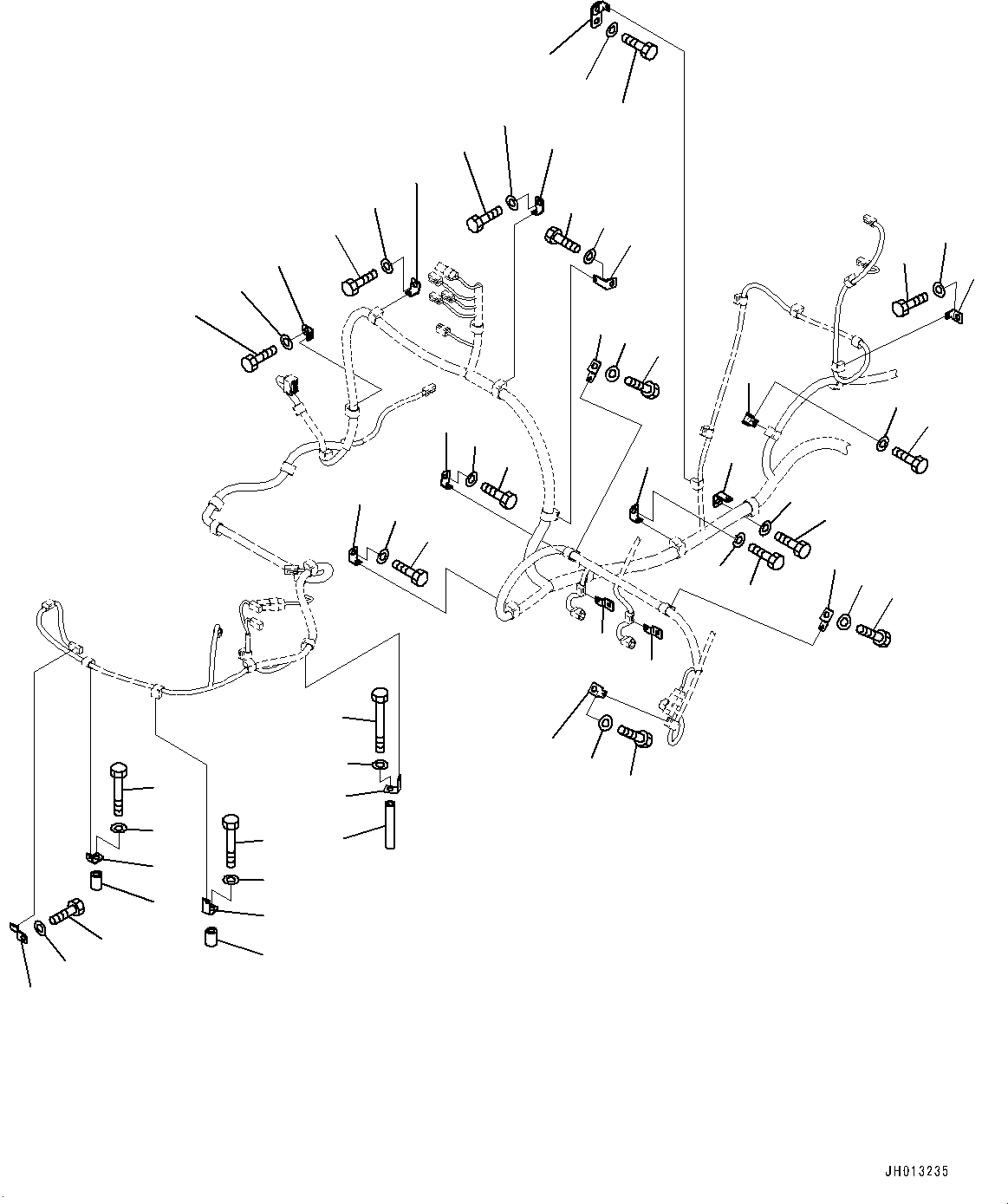 JH013235