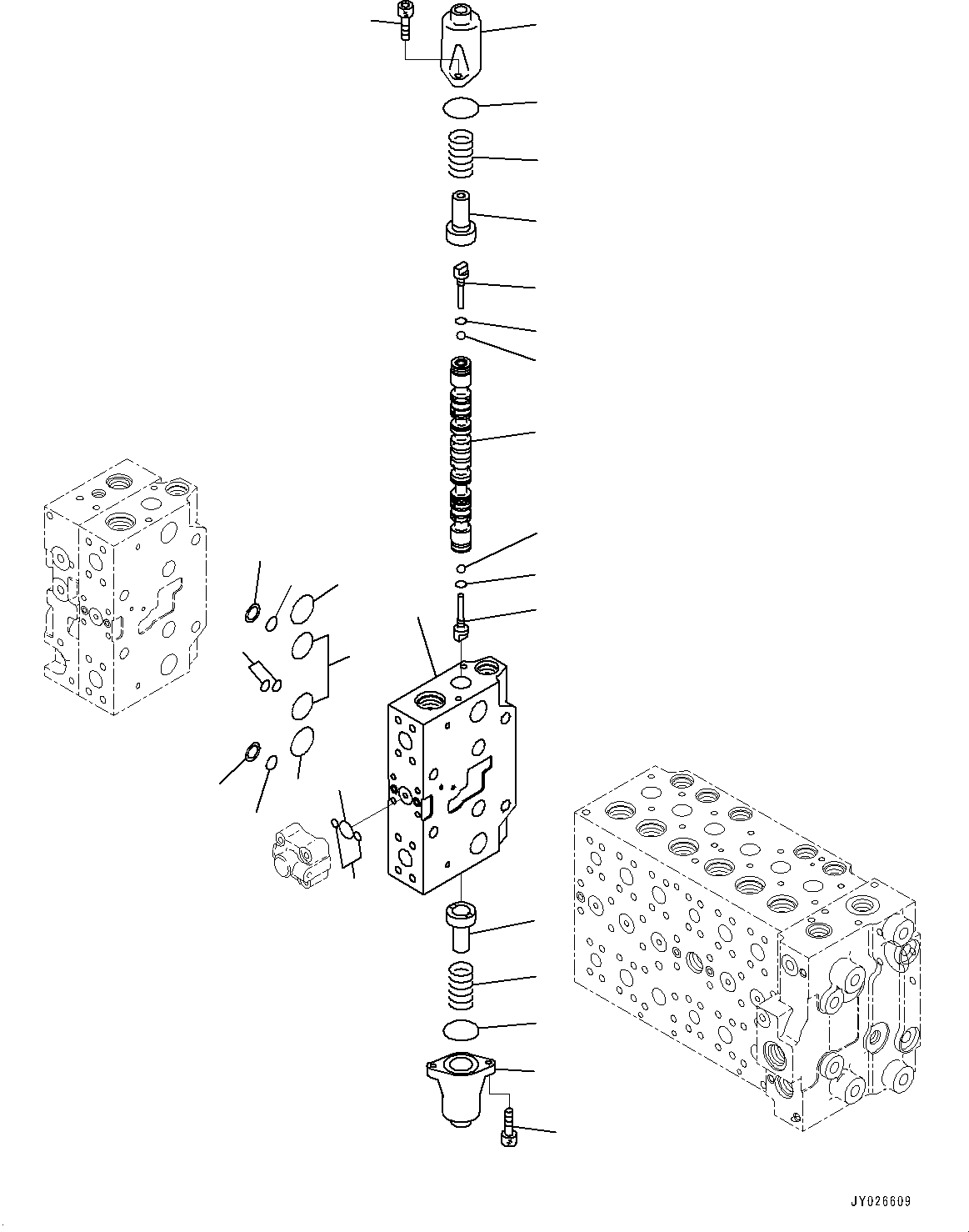 JY026609