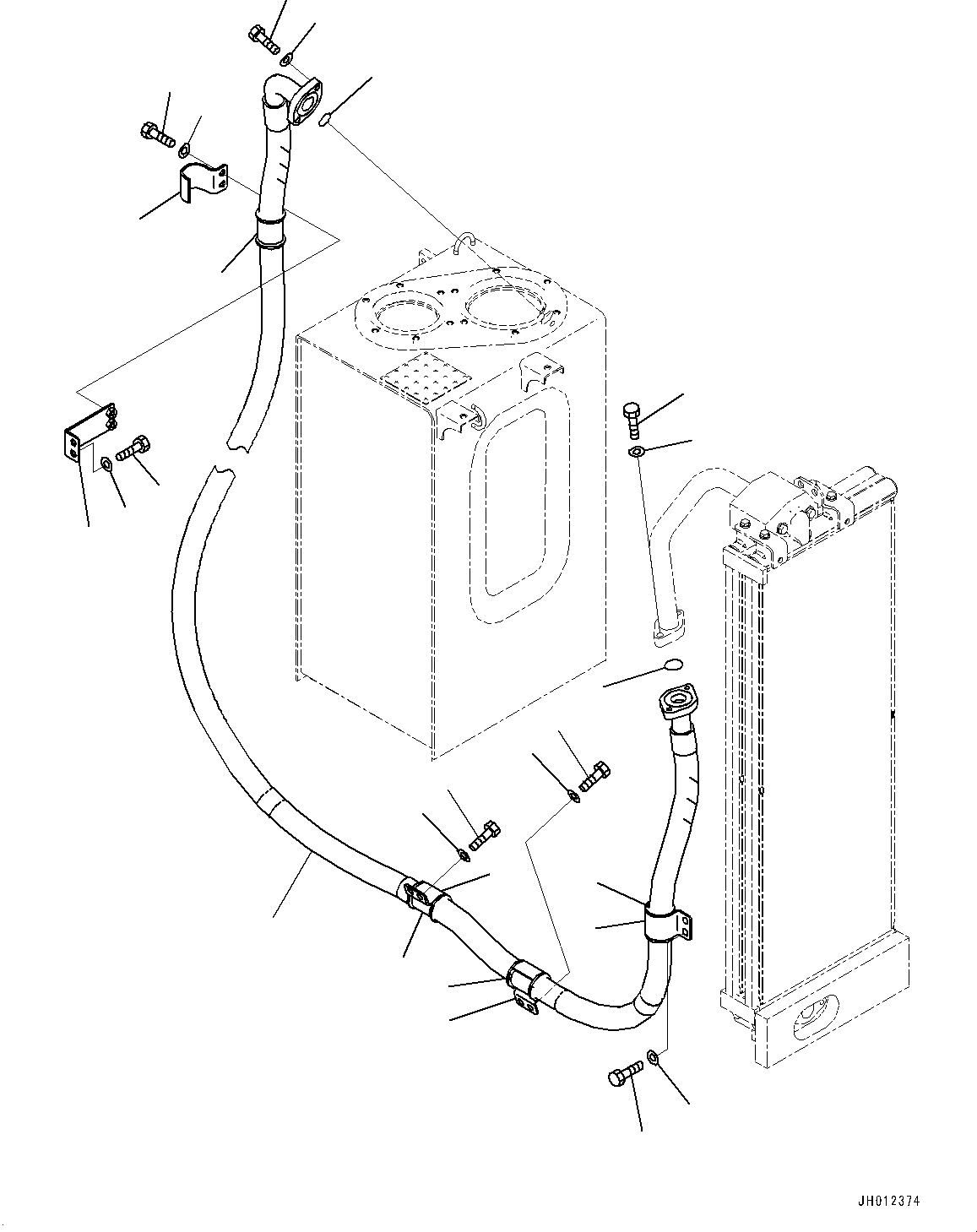 JH012374