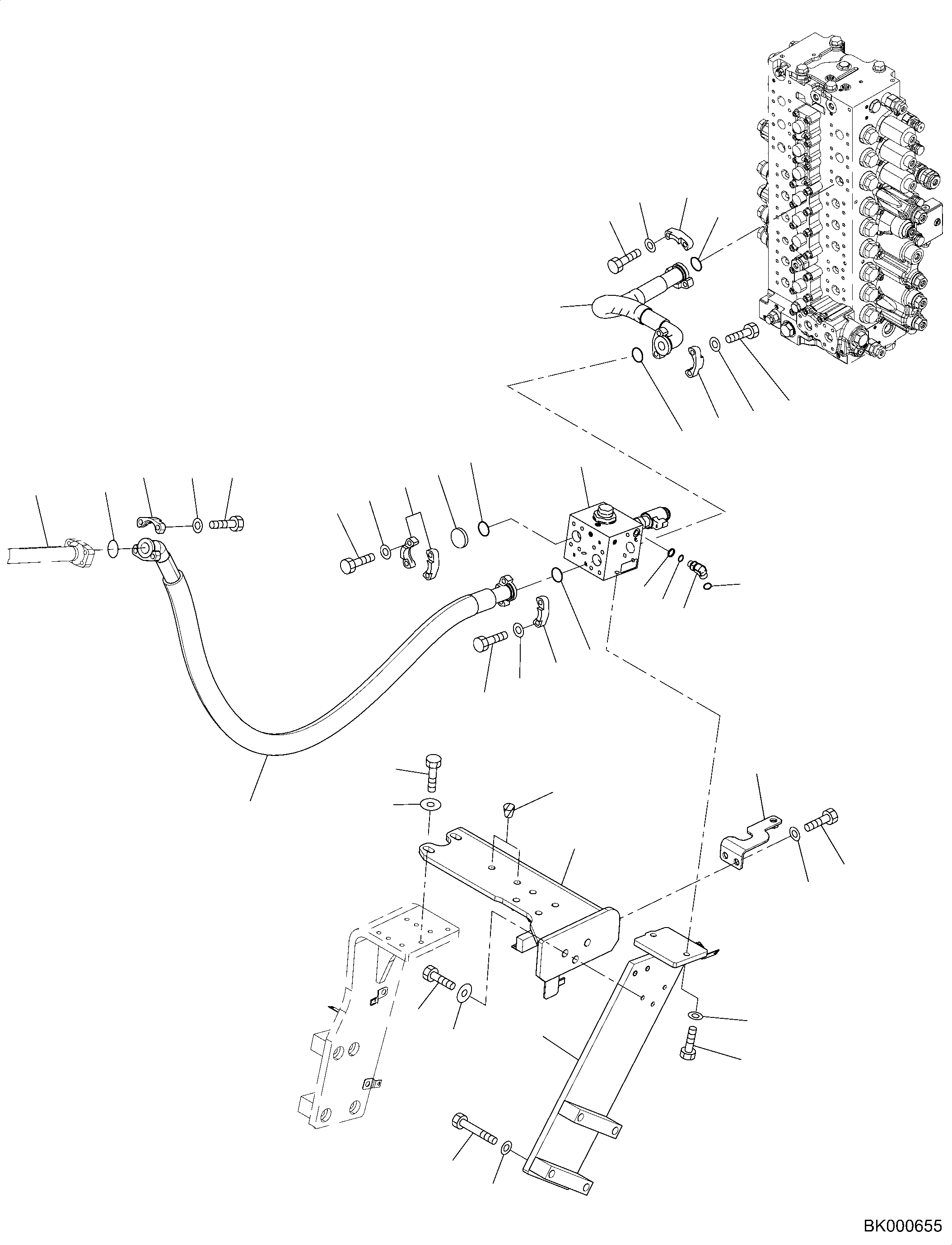 BK000655