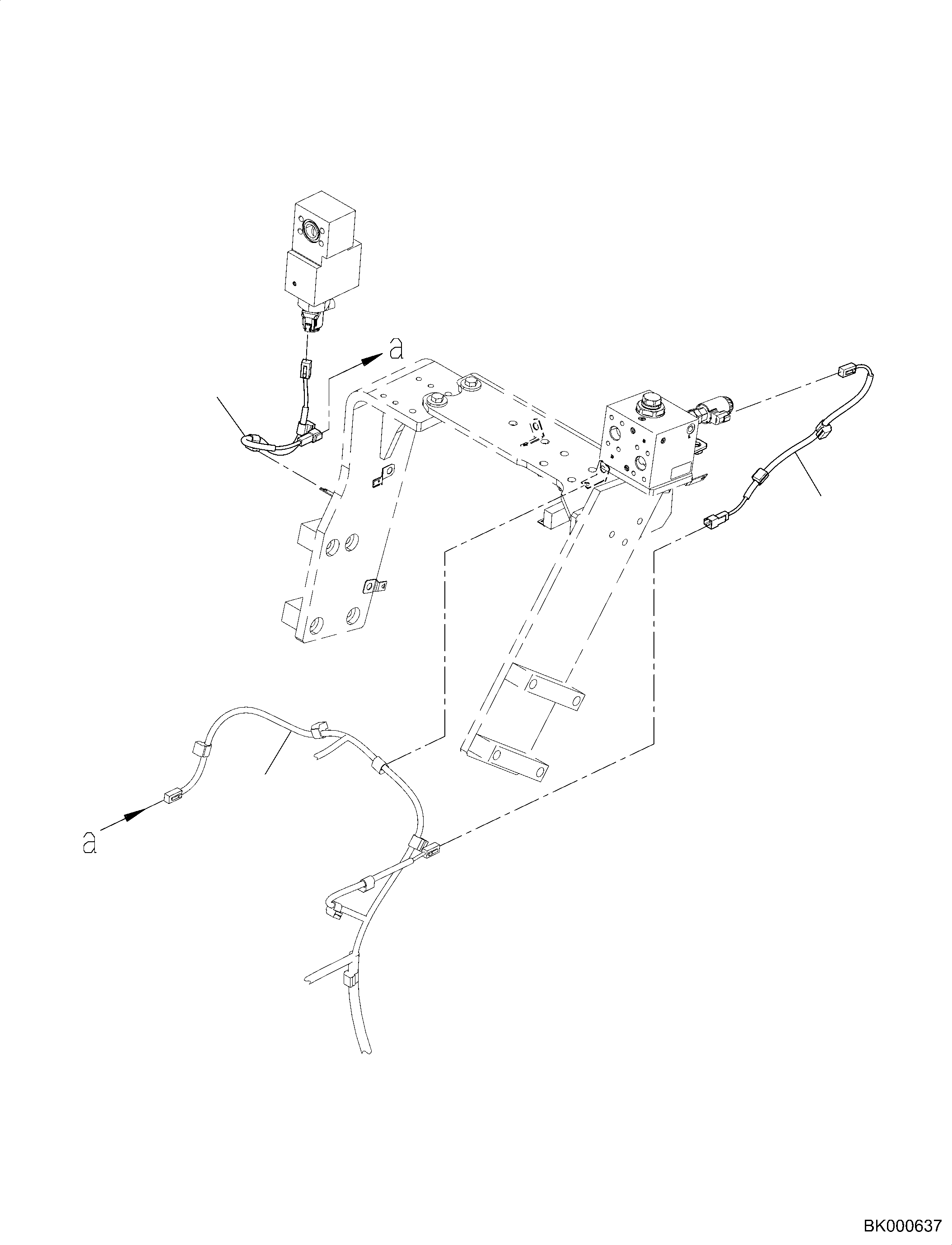 a

a

BK000637