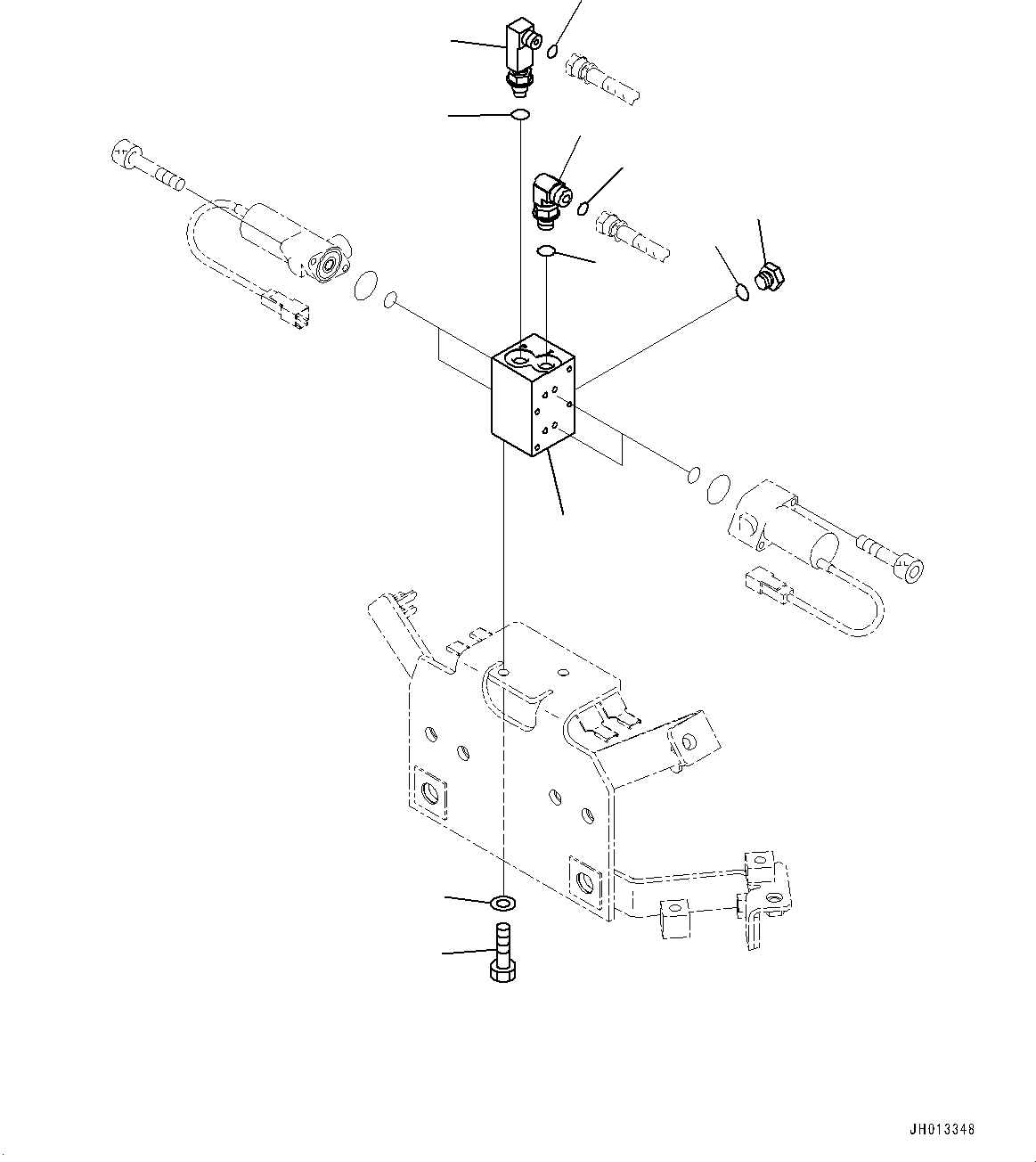 JH013348