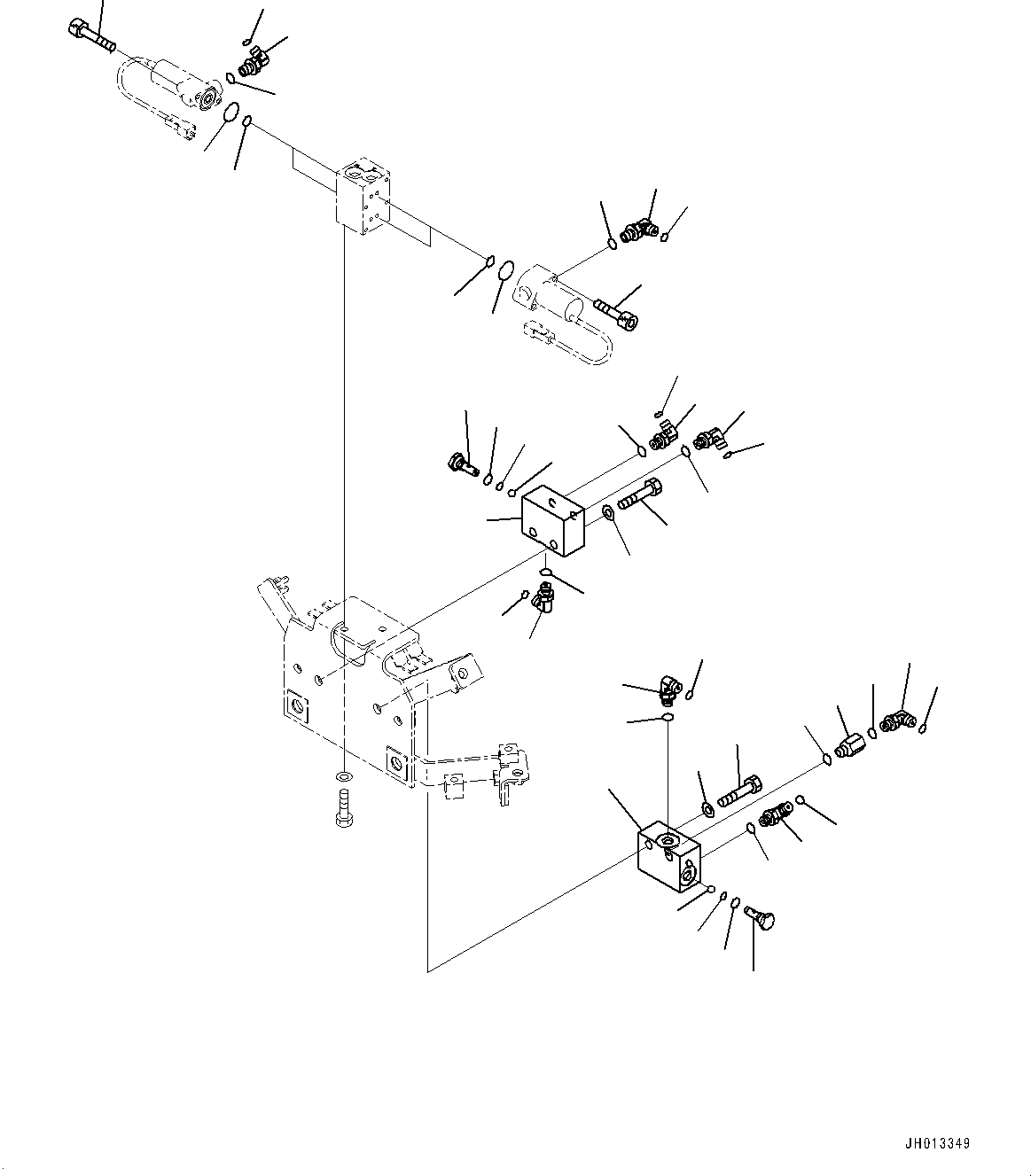 JH013349