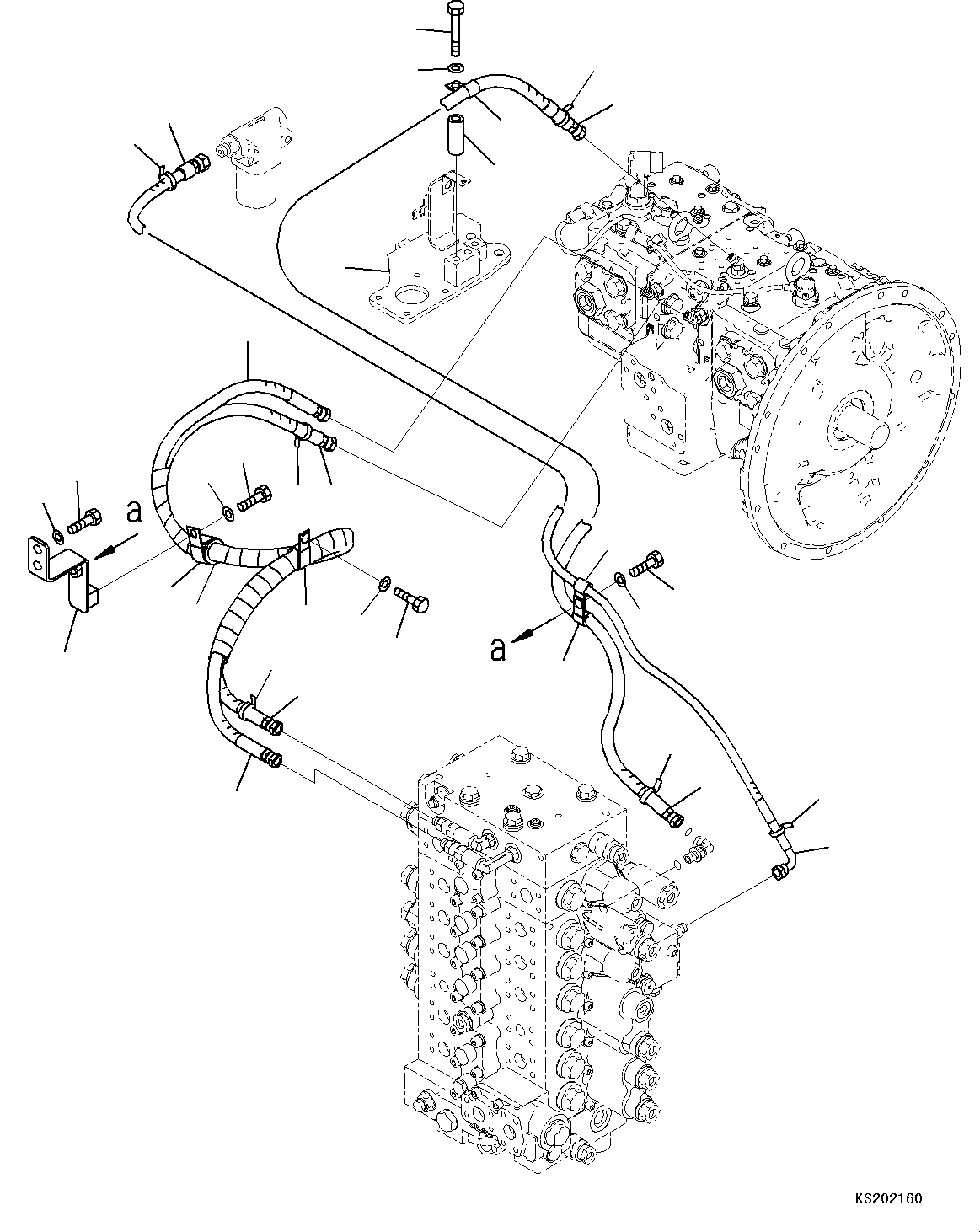 a

a

KS202160