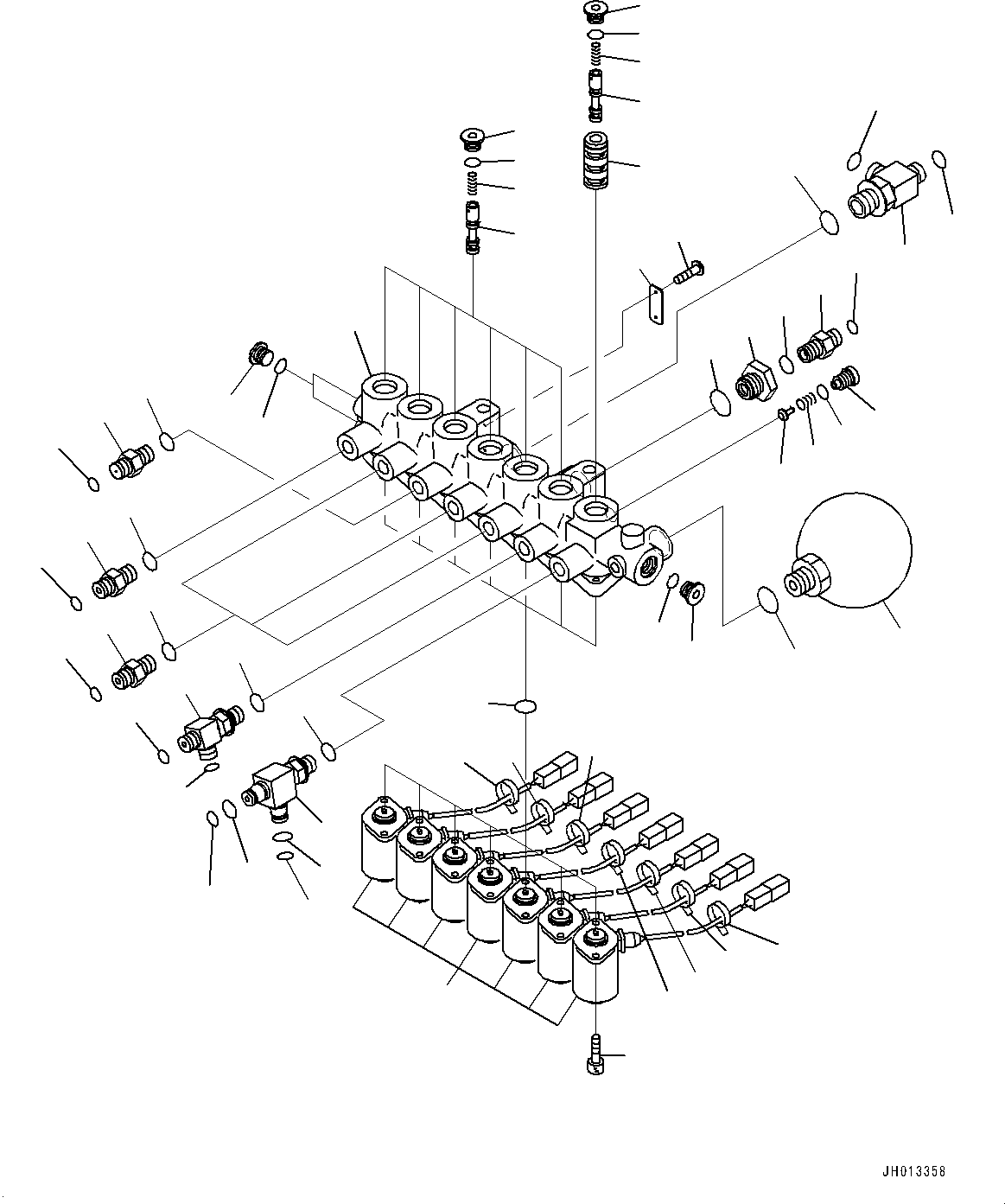 JH013358