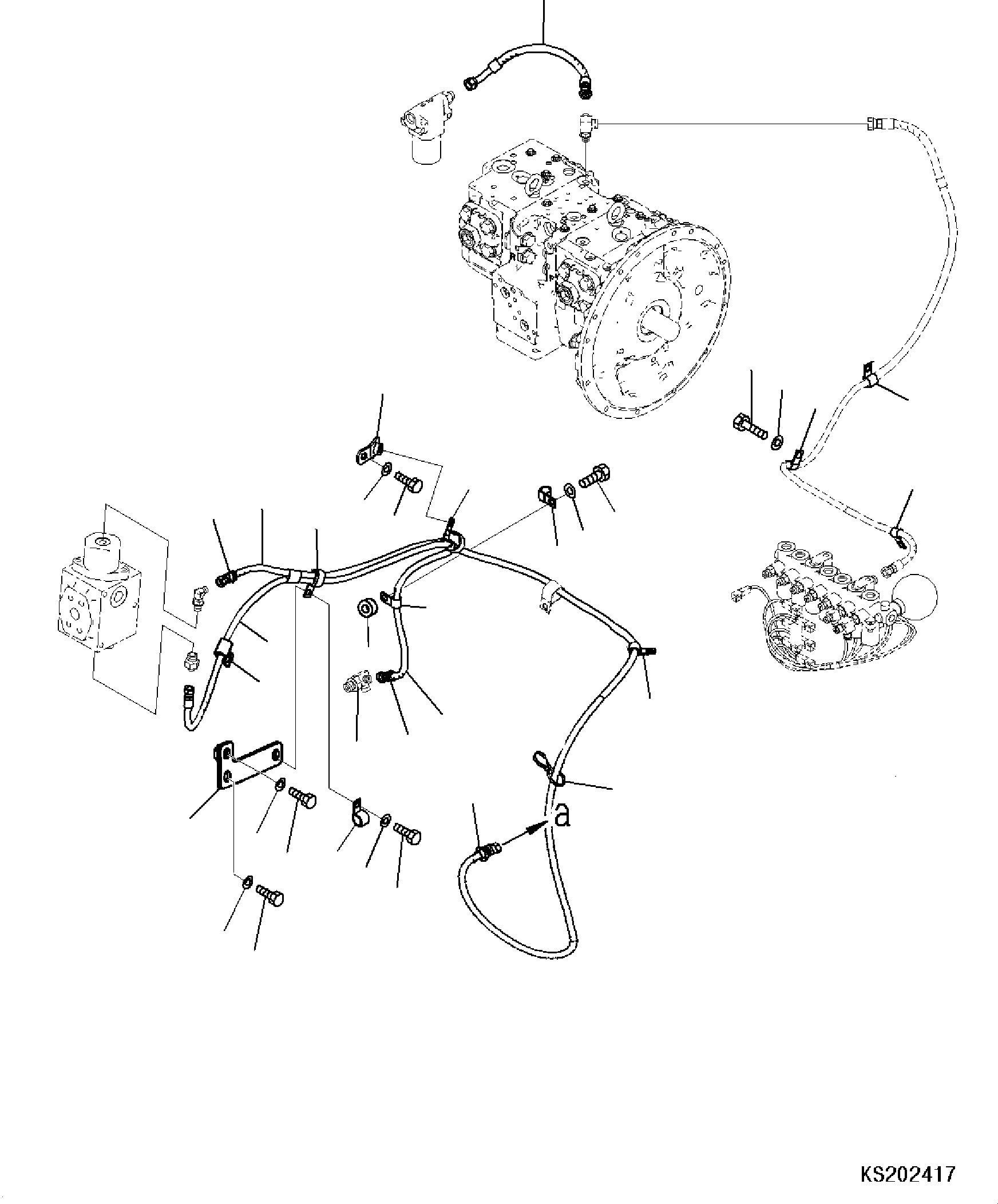 a

KS202417