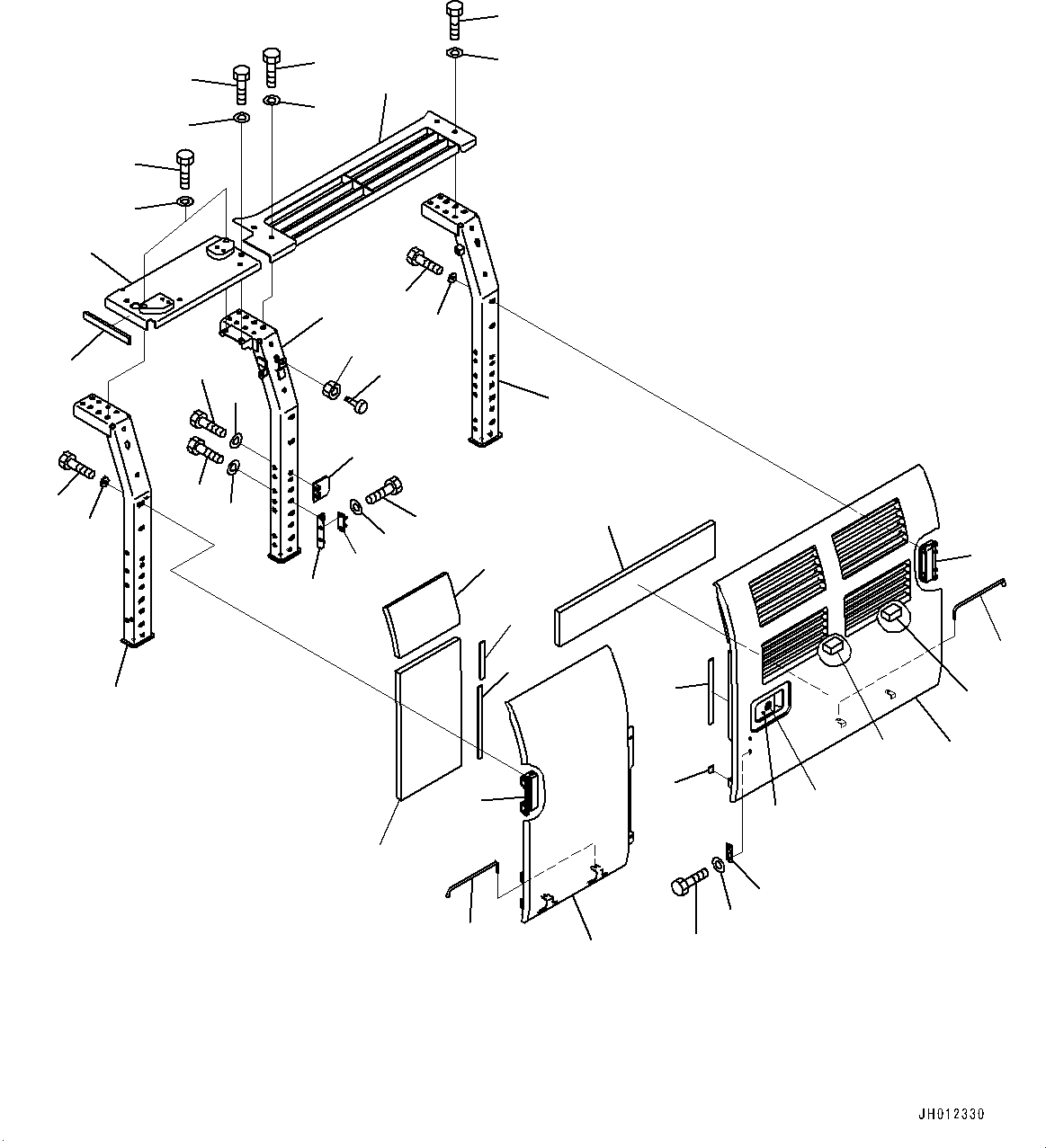 JH012330