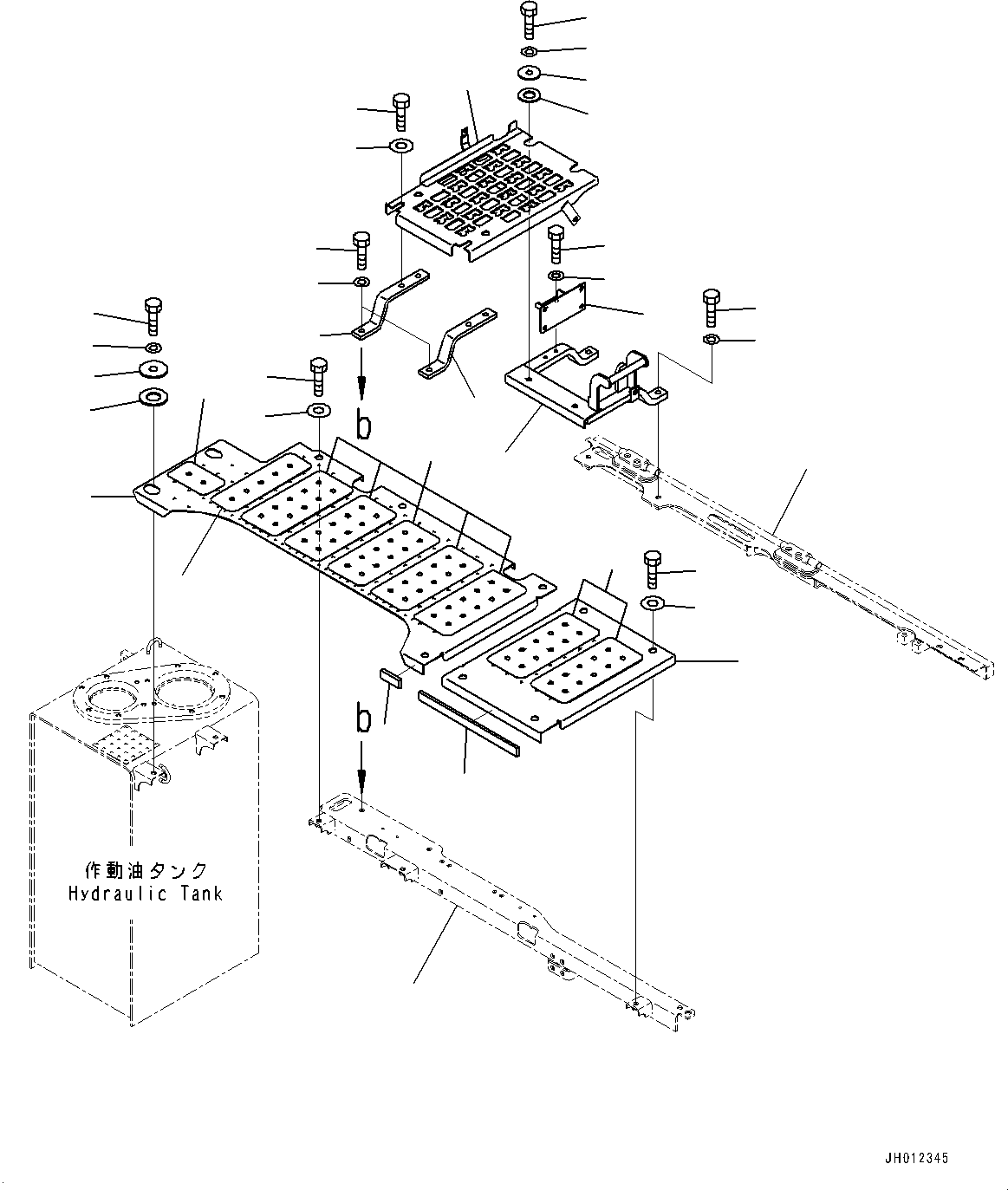 b

b

作動油タンク
Hydraulic Tank

JH012345