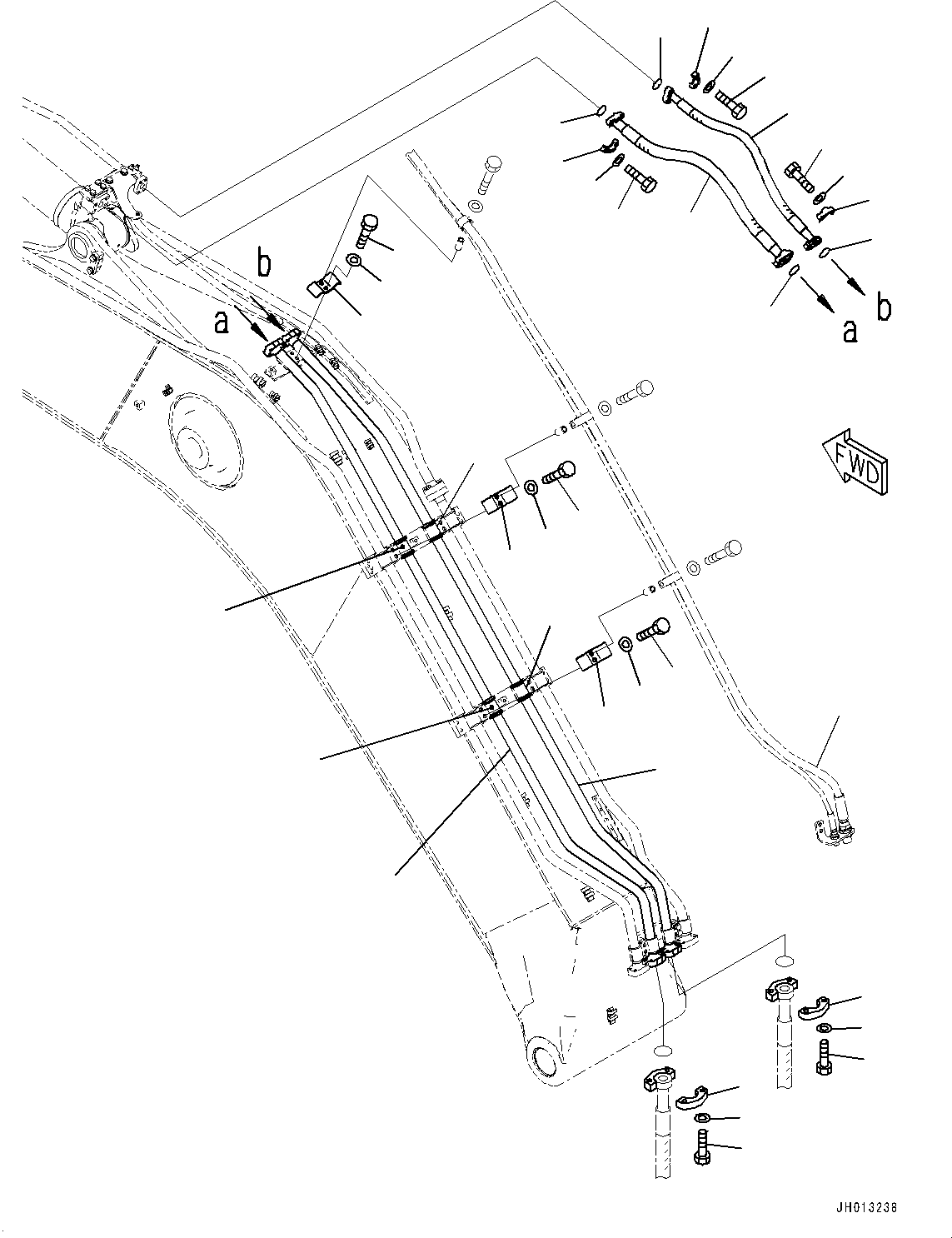 b
a
a
b
FWD
JH013238