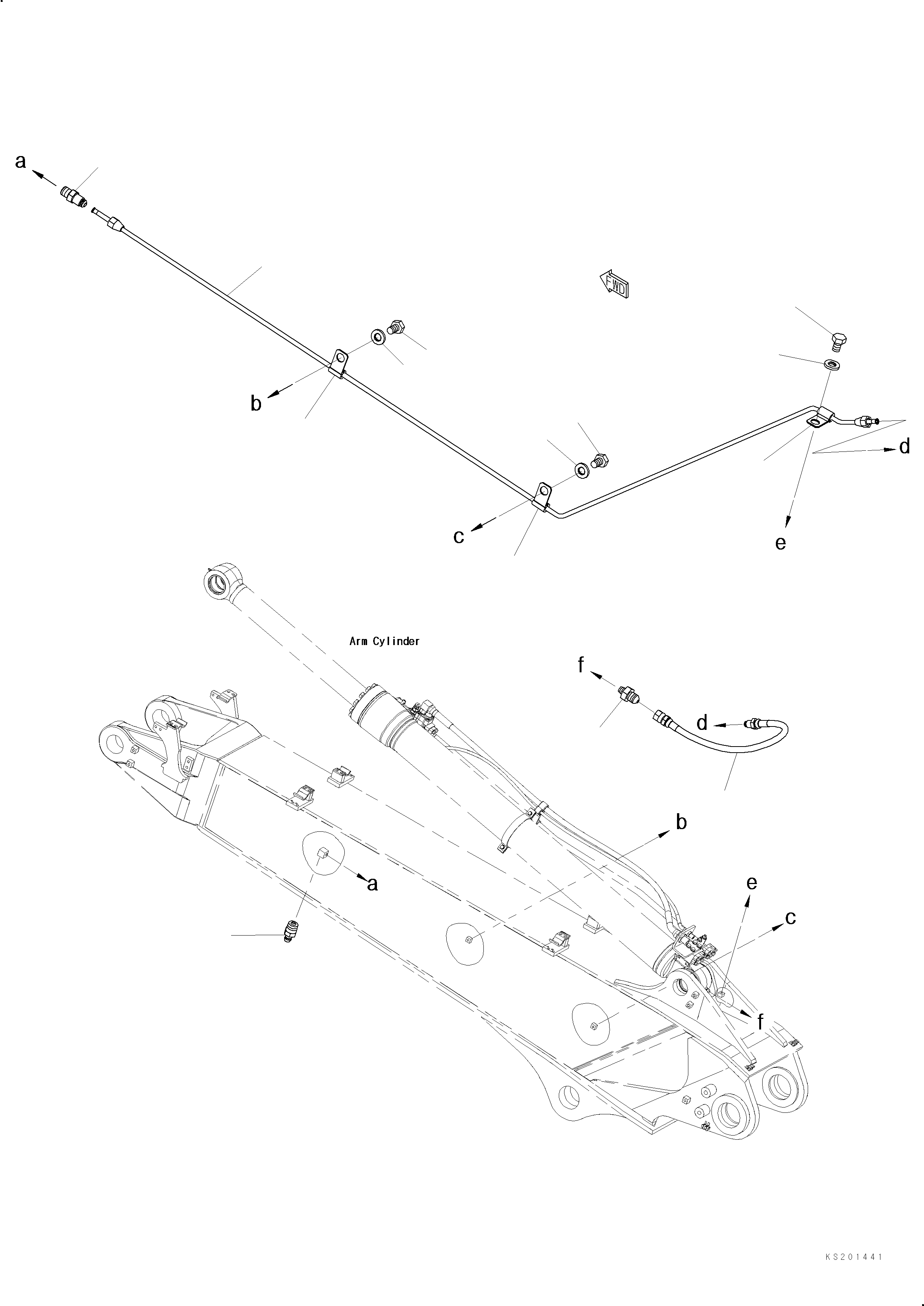 a

FWD

b

d

c

e

Arm Cylinder

f

d

b

a

e

c

f

KS201441