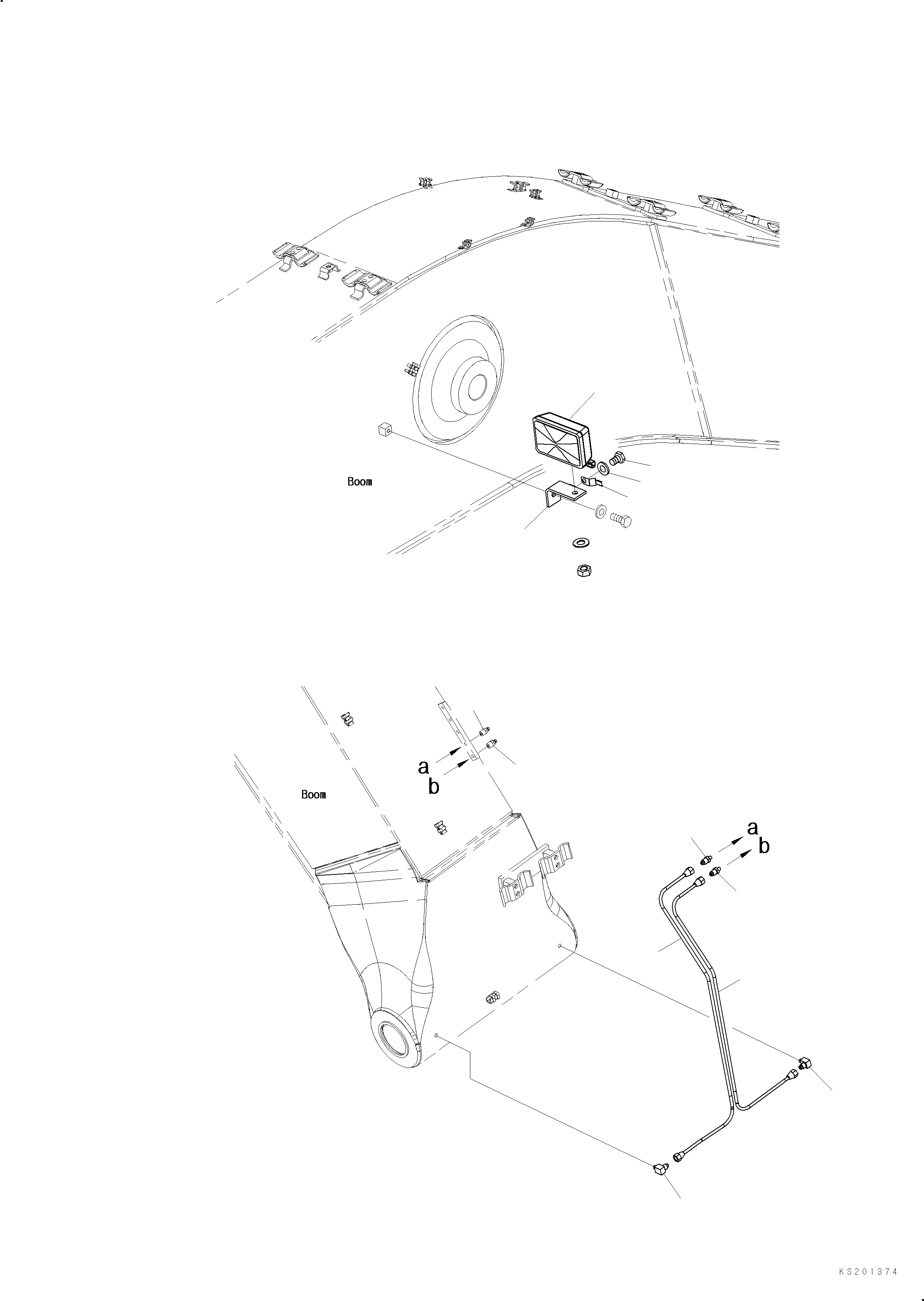 Boom

a
b
Boom

a
b

KS201374