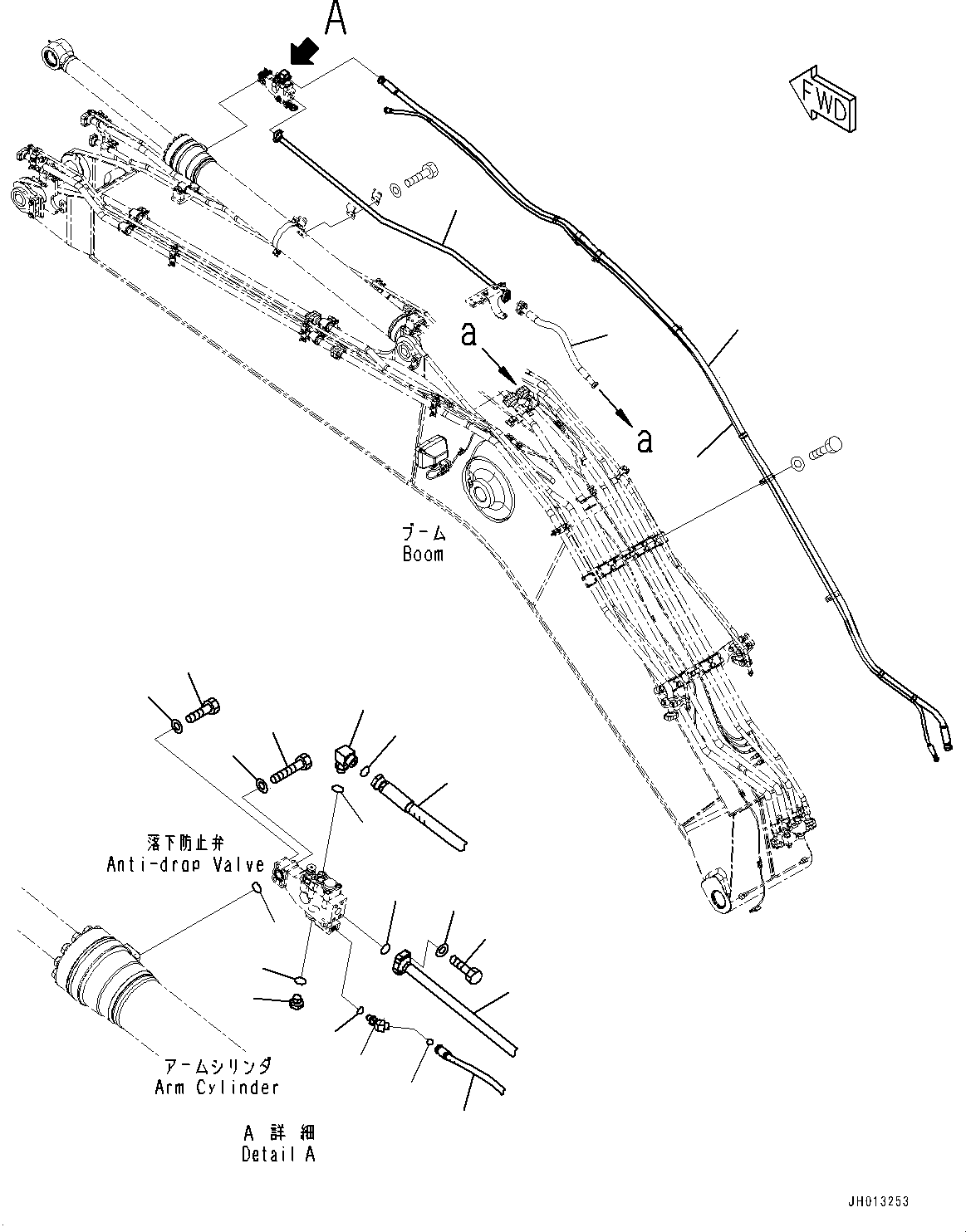 A

FWD

a

a

ブーム
Boom

落下防止弁
Anti-drop Valve

アームシリンダ
Arm Cylinder

A 詳細
Detail A

JH013253